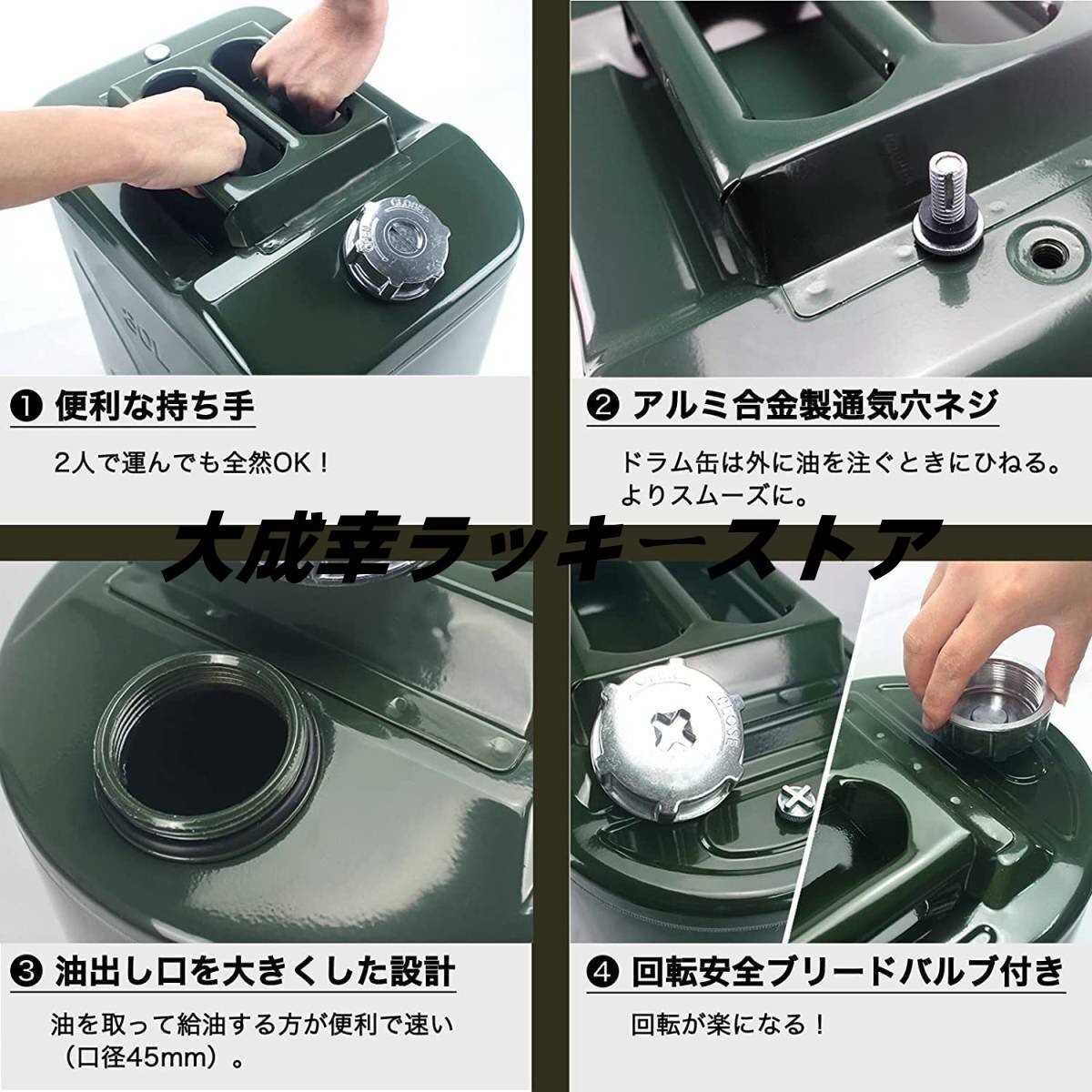 CLOSE

❶ 便利な持ち手

2人で運んでも全然OK！

❷ アルミ合金製通気穴ネジ

ドラム缶は外に油を注ぐときにひねる。よりスムーズに。

大成幸ラッキーストア

CLOSE

❸ 油出し口を大きくした設計

油を取って給油する方が便利で速い（口径45mm）。

❹ 回転安全ブリードバルブ付き

回転が楽になる！