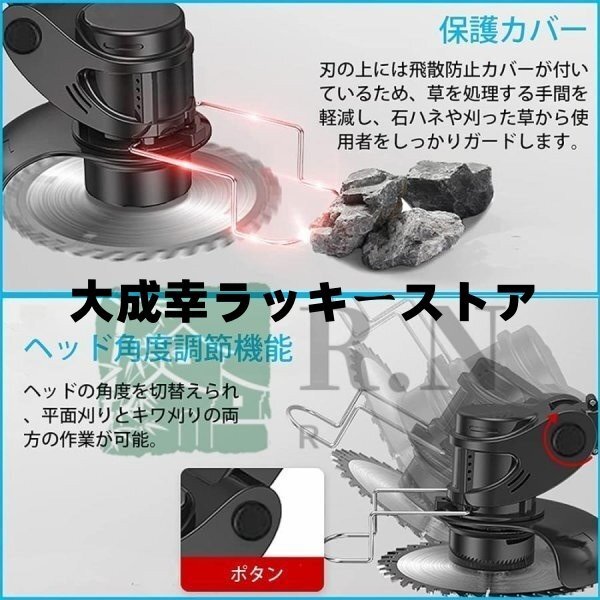 保護カバー

刃の上には飛散防止カバーが付いているため、草を処理する手間を軽減し、石ハネや刈った草から使用者をしっかりガードします。

大成幸ラッキーストア

R.N

ヘッド角度調節機能

ヘッドの角度を切替えられ、平面刈りとキワ刈りの両方の作業が可能。

ボタン