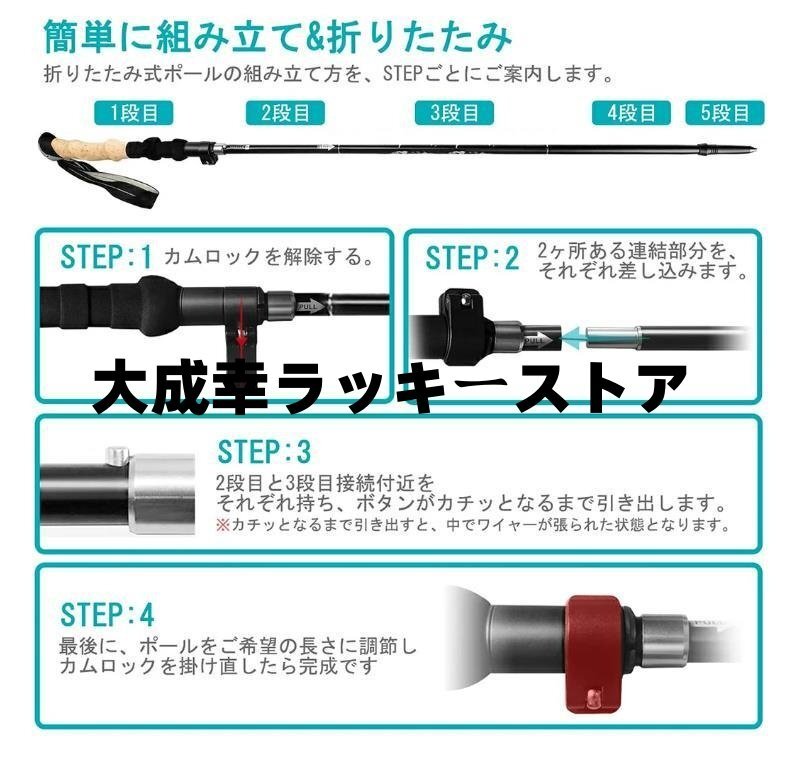 簡単に組み立て&折りたたみ
折りたたみ式ポールの組み立て方を、STEPごとにご案内します。

1段目 2段目 3段目 4段目 5段目

STEP:1 カムロックを解除する。

PULL

STEP:2 2ヶ所ある連結部分を、それぞれ差し込みます。

PULL

大成幸ラッキーストア

STEP:3
2段目と3段目接続付近をそれぞれ持ち、ボタンがカチッとなるまで引き出します。
※カチッとなるまで引き出すと、中でワイヤーが張られた状態となります。

STEP:4
最後に、ポールをご希望の長さに調節しカムロックを掛け直したら完成です