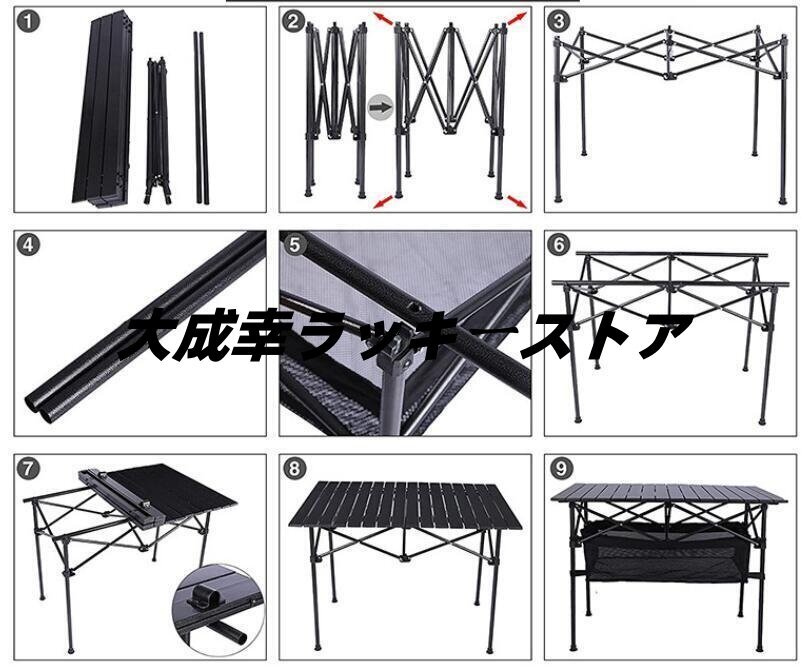 1

2

3

4

5

6

大成幸ラッキーストア

7

8

9