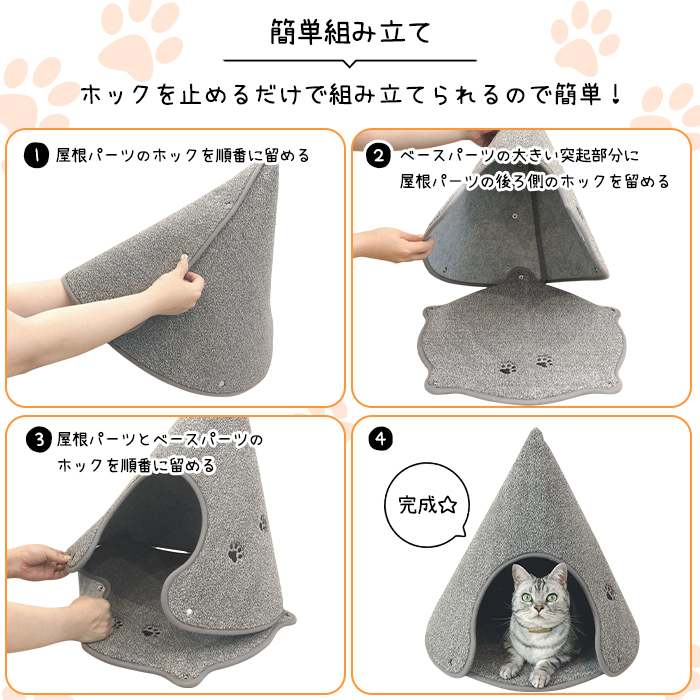 簡単組み立て

ホックを止めるだけで組み立てられるので簡単！

1 屋根パーツのホックを順番に留める

2 ベースパーツの大きい突起部分に屋根パーツの後ろ側のホックを留める

3 屋根パーツとベースパーツのホックを順番に留める

4

完成☆