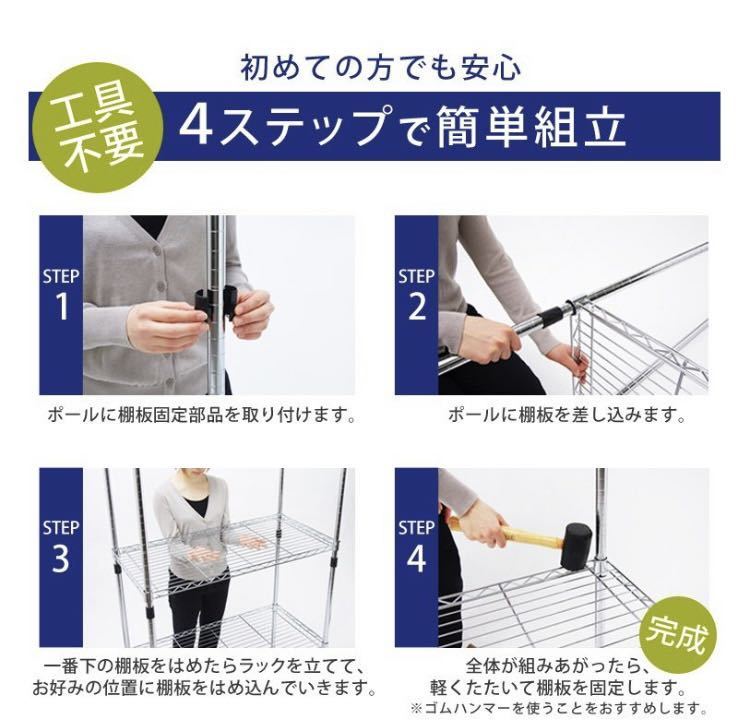 初めての方でも安心

工具不要

4ステップで簡単組立

STEP 1

ポールに棚板固定部品を取り付けます。

STEP 2

ポールに棚板を差し込みます。

STEP 3

一番下の棚板をはめたらラックを立てて、お好みの位置に棚板をはめ込んでいきます。

STEP 4

完成

全体が組みあがったら、軽くたたいて棚板を固定します。
※ゴムハンマーを使うことをおすすめします。