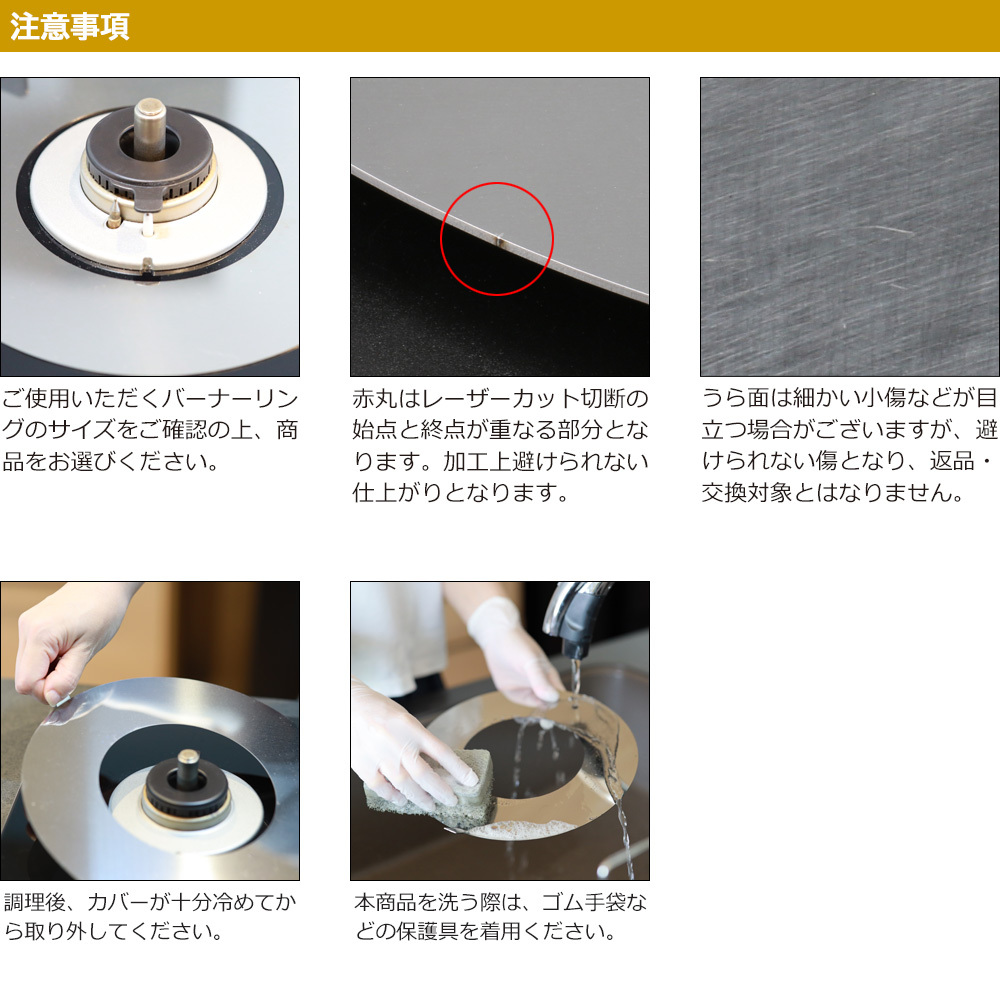 注意事項

ご使用いただくバーナーリングのサイズをご確認の上、商品をお選びください。

赤丸はレーザーカット切断の始点と終点が重なる部分となります。加工上避けられない仕上がりとなります。

うら面は細かい小傷などが目立つ場合がございますが、避けられない傷となり、返品・交換対象とはなりません。

調理後、カバーが十分冷めてから取り外してください。

本商品を洗う際は、ゴム手袋などの保護具を着用ください。