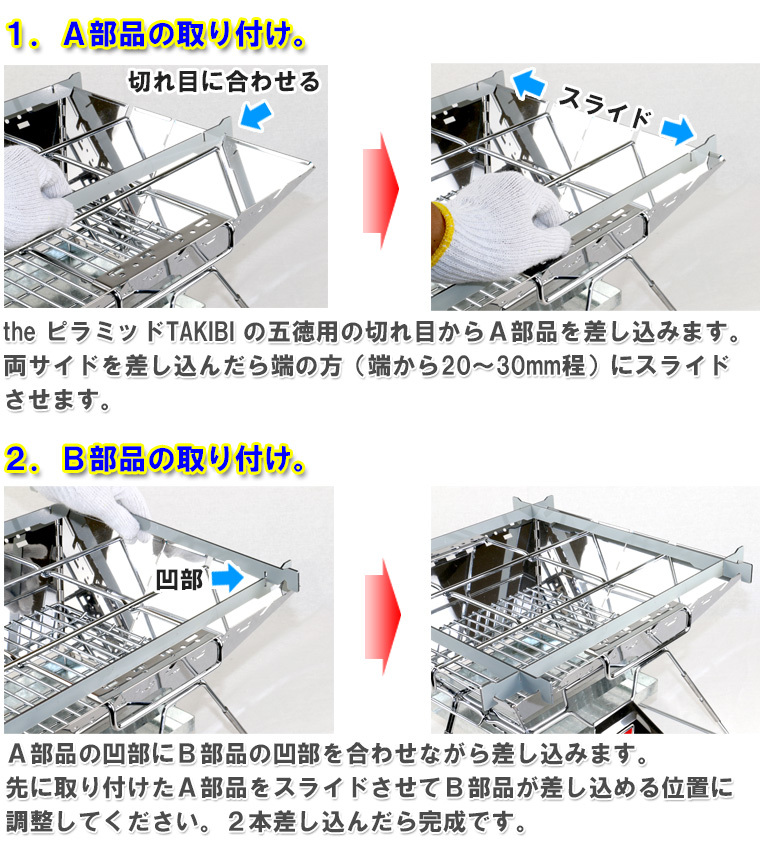 １．Ａ部品の取り付け。

切れ目に合わせる

スライド

the ピラミッドTAKIBI の五徳用の切れ目からＡ部品を差し込みます。両サイドを差し込んだら端の方（端から20～30mm程）にスライドさせます。

２．Ｂ部品の取り付け。

凹部

Ａ部品の凹部にＢ部品の凹部を合わせながら差し込みます。先に取り付けたＡ部品をスライドさせてＢ部品が差し込める位置に調整してください。２本差し込んだら完成です。