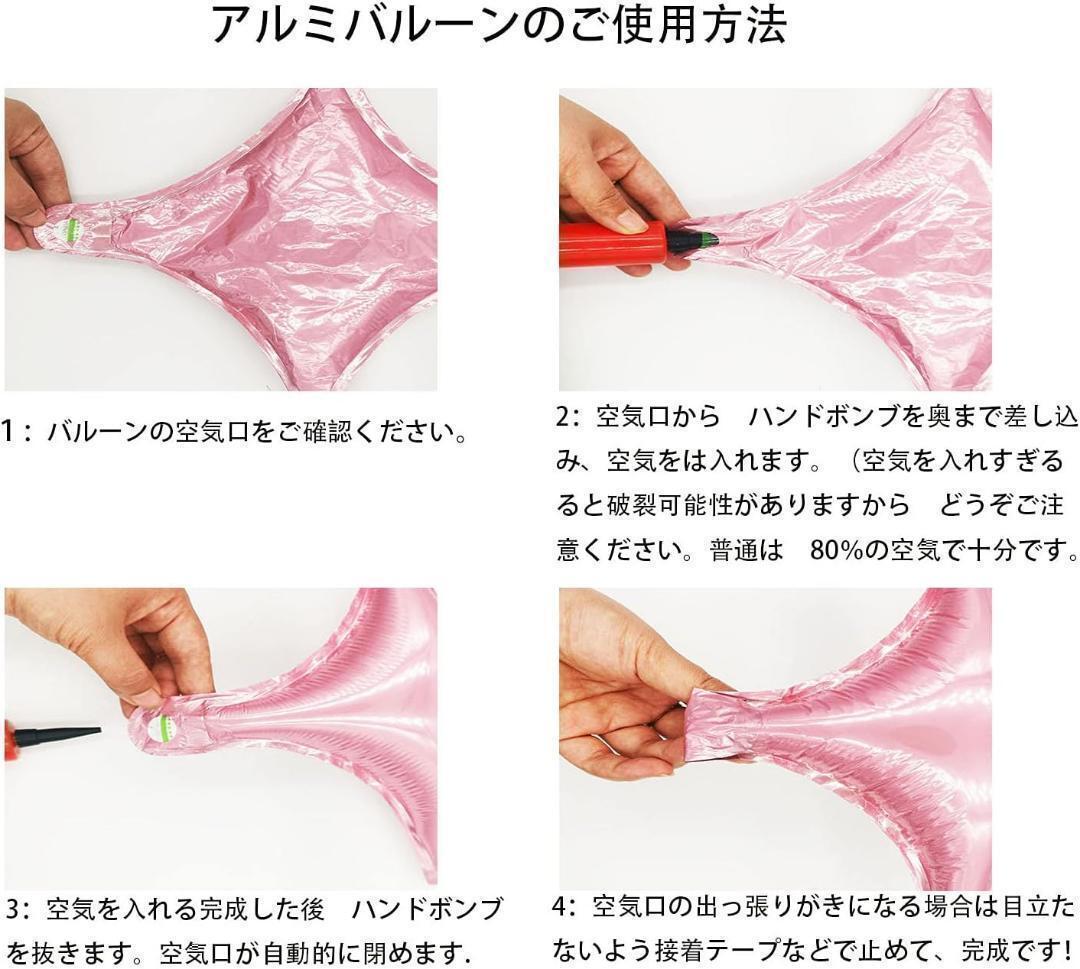 アルミバルーンのご使用方法

1：バルーンの空気口をご確認ください。

2：空気口から　ハンドボンプを奥まで差し込み、空気をは入れます。（空気を入れすぎると破裂可能性がありますから　どうぞご注意ください。普通は　80%の空気で十分です。

3：空気を入れる完成した後　ハンドボンプを抜きます。空気口が自動的に閉めます.

4：空気口の出っ張りがきになる場合は目立たないよう接着テープなどで止めて、完成です!