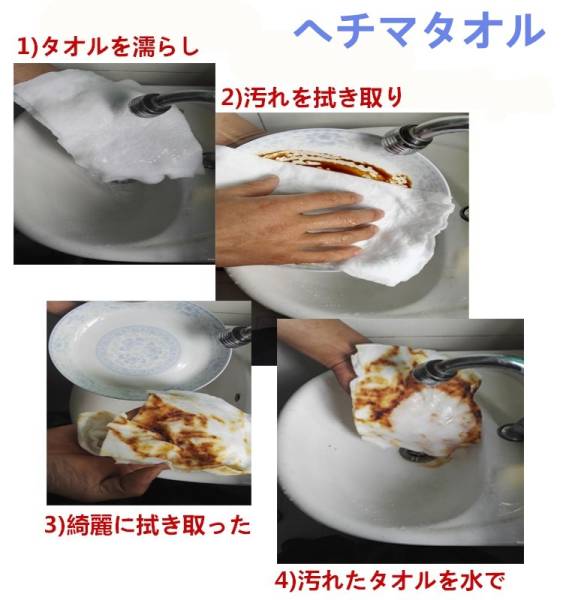 ヘチマタオル

1)タオルを濡らし

2)汚れを拭き取り

3)綺麗に拭き取った

4)汚れたタオルを水で