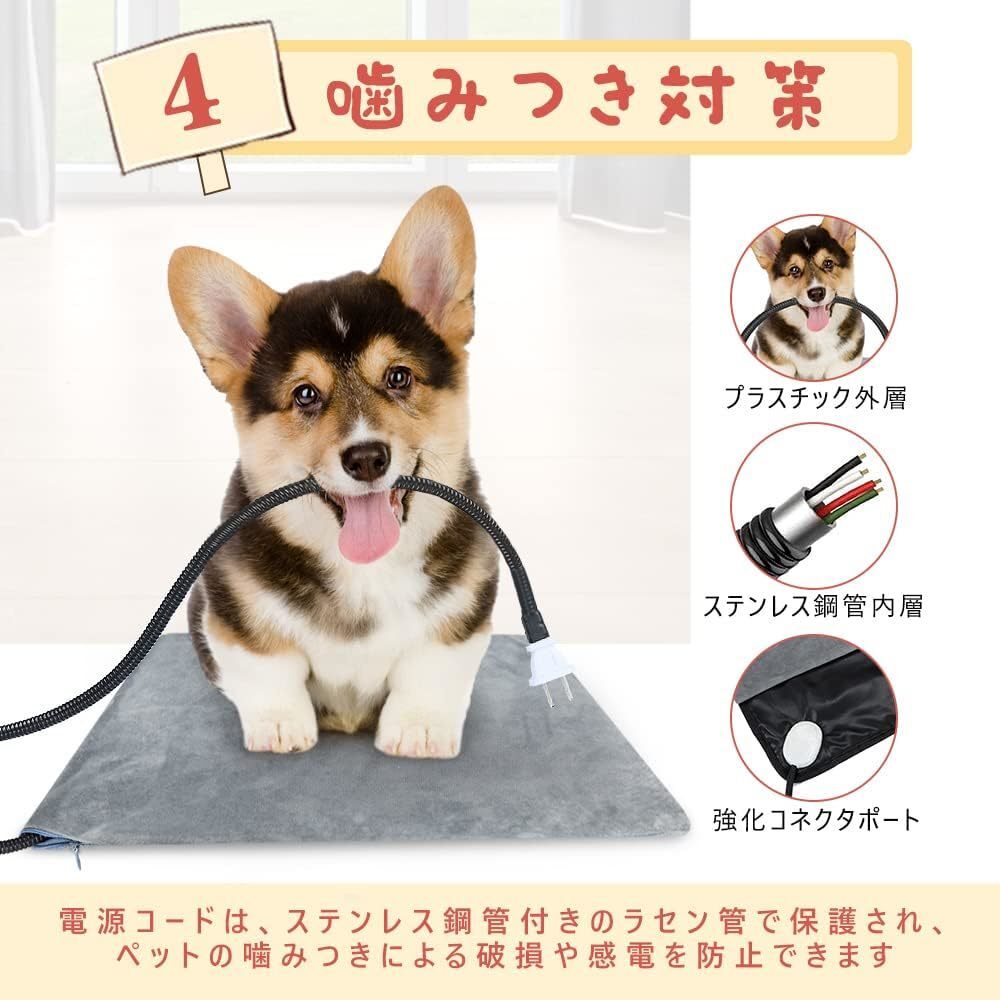 4 噛みつき対策

プラスチック外層

ステンレス鋼管内層

強化コネクタポート

電源コードは、ステンレス鋼管付きのラセン管で保護され、ペットの噛みつきによる破損や感電を防止できます