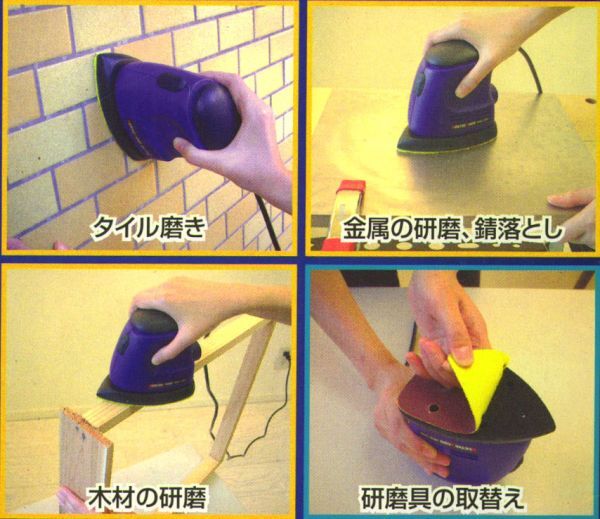 タイル磨き

金属の研磨、錆落とし

木材の研磨

研磨具の取替え