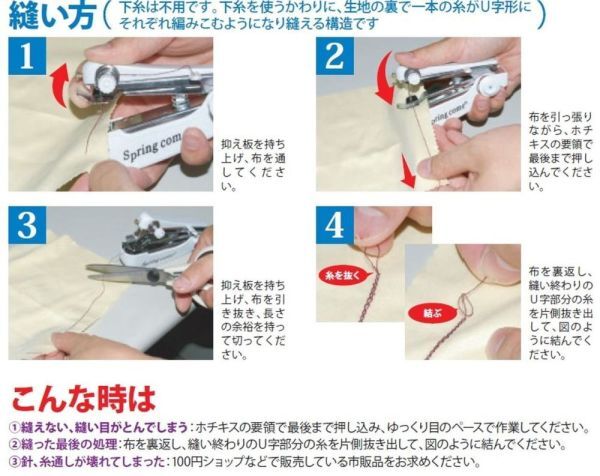 縫い方（下糸は不用です。下糸を使うかわりに、生地の裏で一本の糸がU字形にそれぞれ編みこむようになり縫える構造です）

1
Spring com
抑え板を持ち上げ、布を通してください。

2
Spring com
布を引っ張りながら、ホチキスの要領で最後まで押し込んでください。

3
Spring com
抑え板を持ち上げ、布を引き抜き、長さの余裕を持って切ってください。

4
糸を抜く
結ぶ
布を裏返し、縫い終わりのU字部分の糸を片側抜き出して、図のように結んでください。

こんな時は
①縫えない、縫い目がとんでしまう：ホチキスの要領で最後まで押し込み、ゆっくり目のペースで作業してください。
②縫った最後の処理：布を裏返し、縫い終わりのU字部分の糸を片側抜き出して、図のように結んでください。
③針、糸通しが壊れてしまった：100円ショップなどで販売している市販品をお求めください。