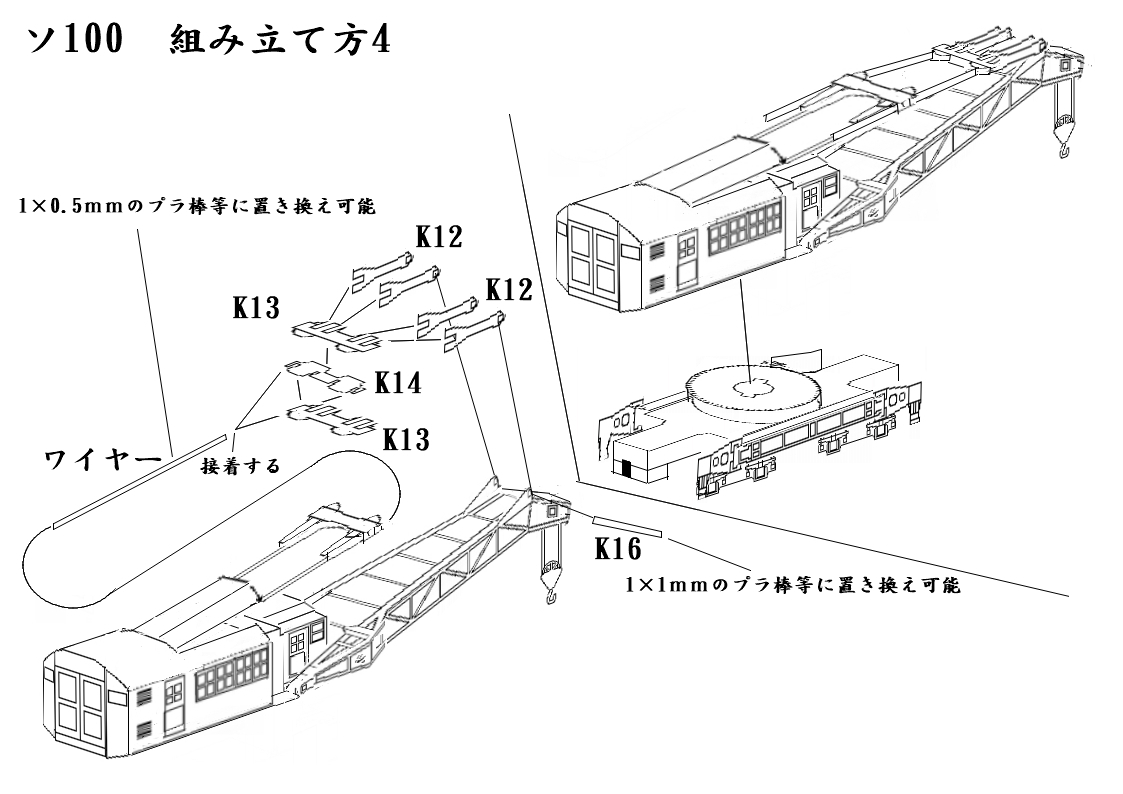 ソ100　組み立て方4

1×0.5mmのプラ棒等に置き換え可能

K12

K13

K12

K14

K13

ワイヤー

接着する

K16

1×1mmのプラ棒等に置き換え可能