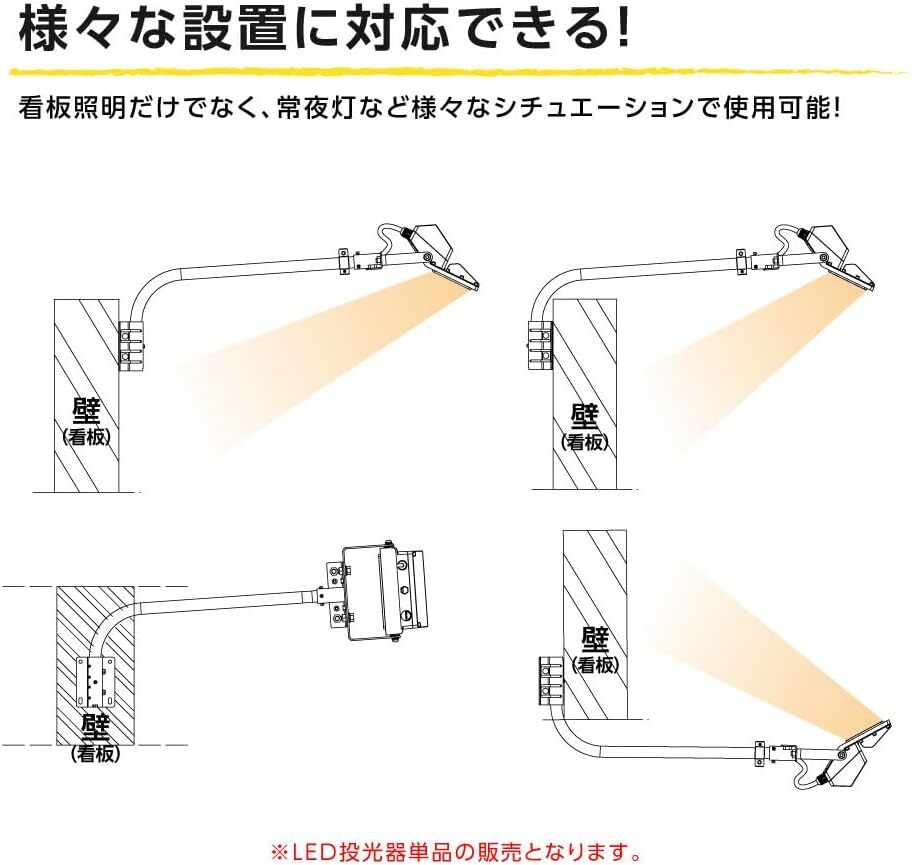 様々な設置に対応できる!

看板照明だけでなく、常夜灯など様々なシチュエーションで使用可能!

壁
(看板)

壁
(看板)

壁
(看板)

壁
(看板)

※LED投光器単品の販売となります。