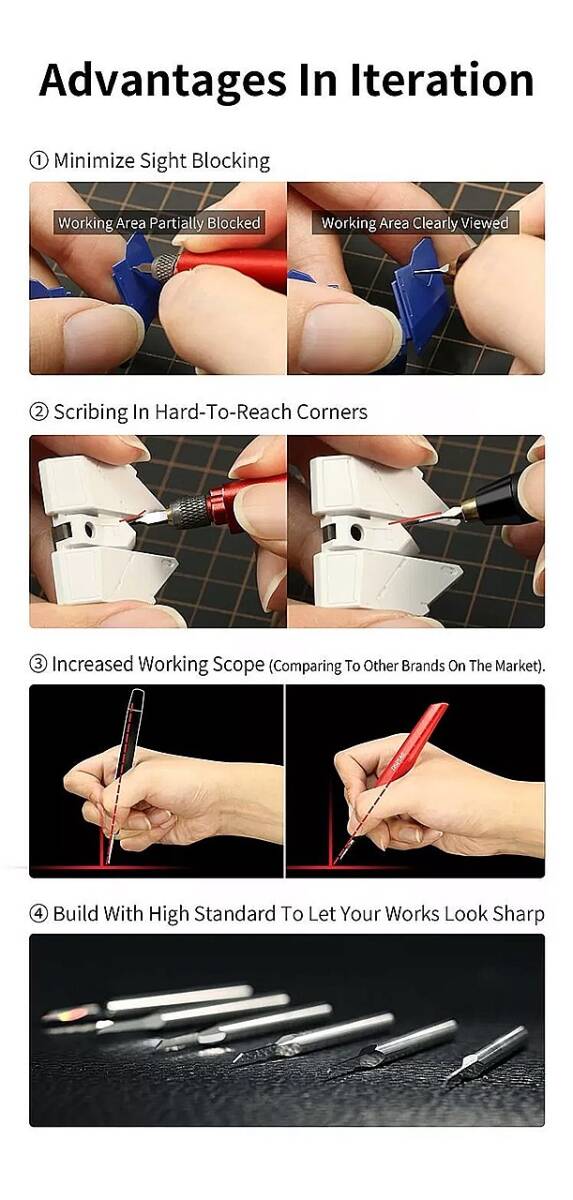 Advantages In Iteration

① Minimize Sight Blocking

Working Area Partially Blocked

Working Area Clearly Viewed

② Scribing In Hard-To-Reach Corners

③ Increased Working Scope (Comparing To Other Brands On The Market).

④ Build With High Standard To Let Your Works Look Sharp