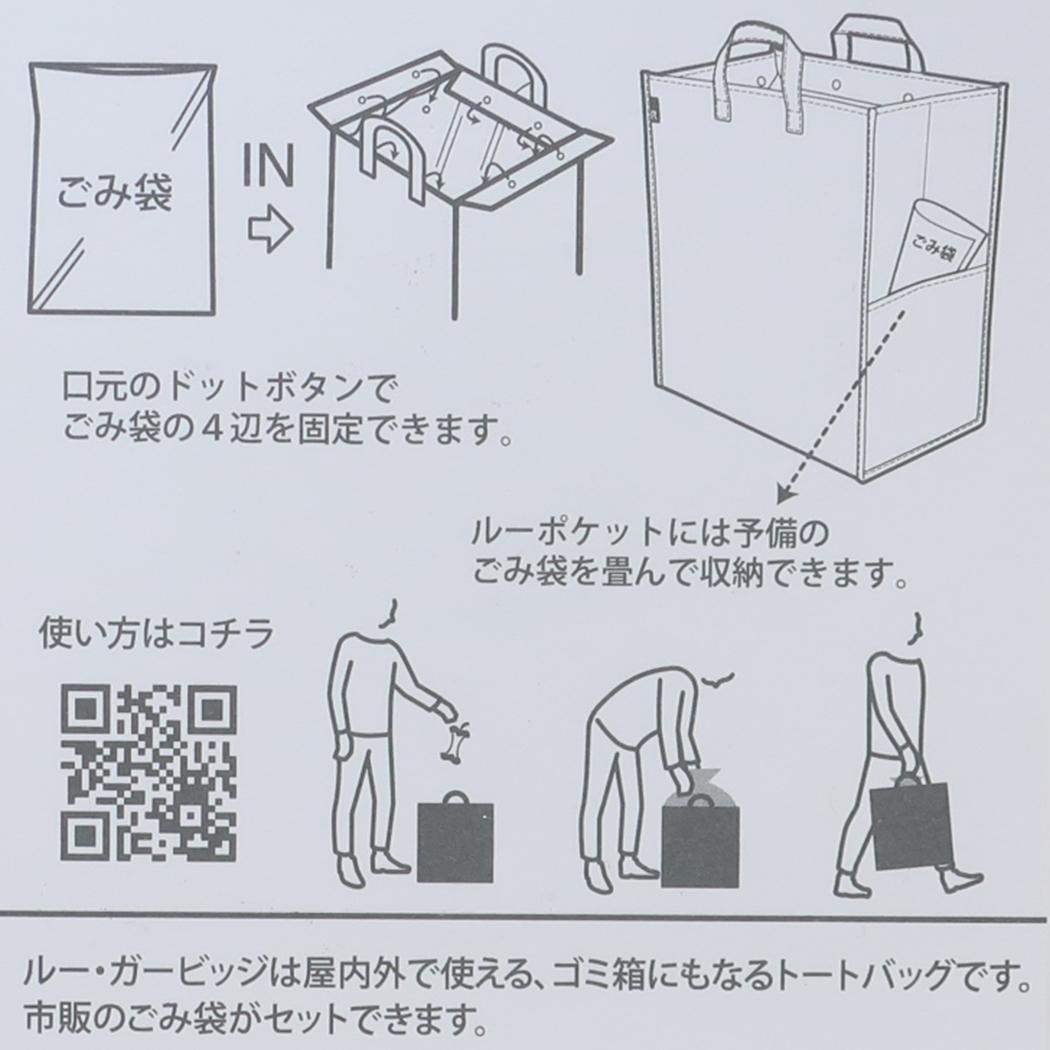 ごみ袋

IN

ごみ袋

口元のドットボタンで
ごみ袋の４辺を固定できます。

ルーポケットには予備の
ごみ袋を畳んで収納できます。

使い方はコチラ

ルー・ガービッジは屋内外で使える、ゴミ箱にもなるトートバッグです。
市販のごみ袋がセットできます。