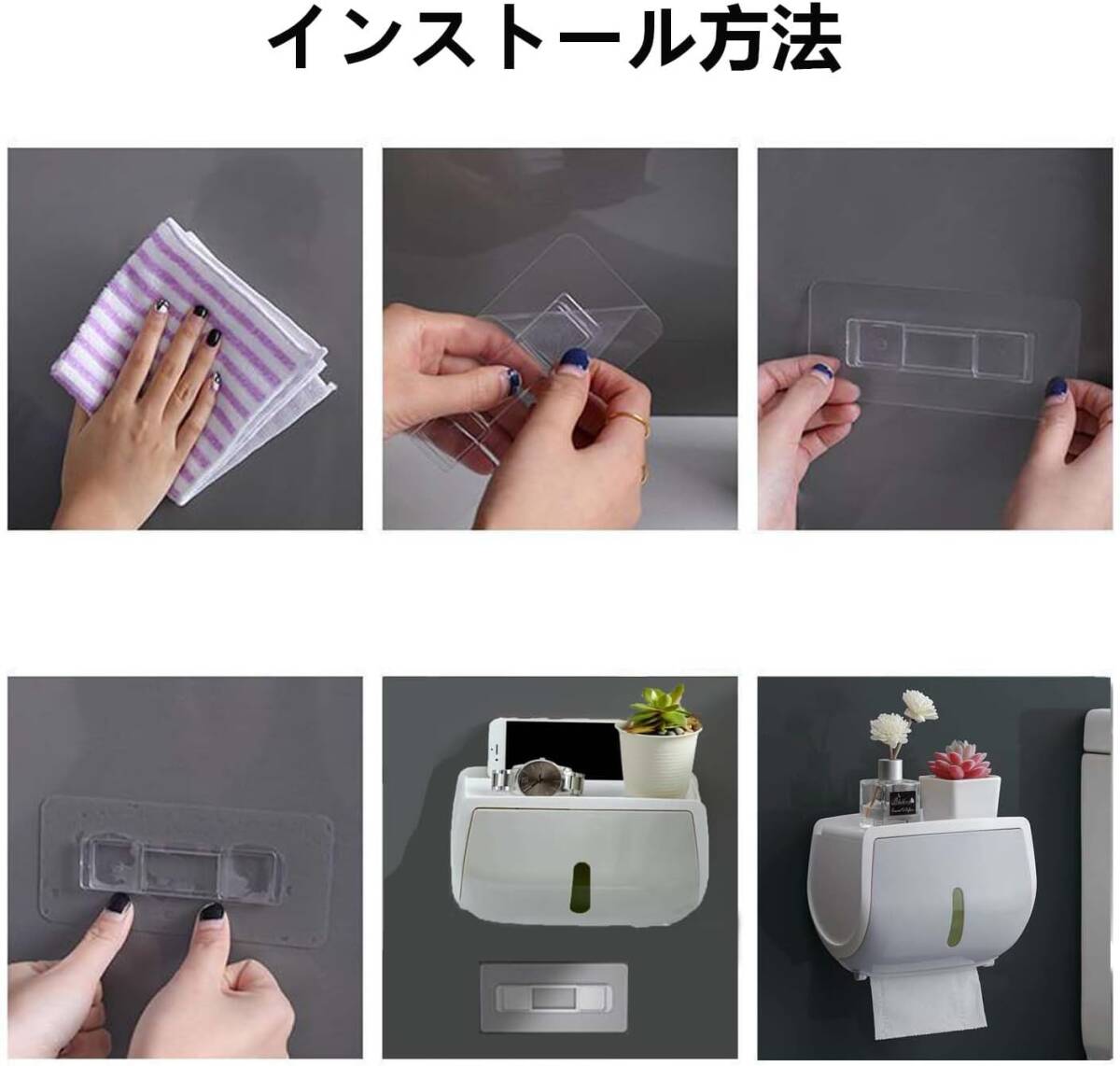 インストール方法