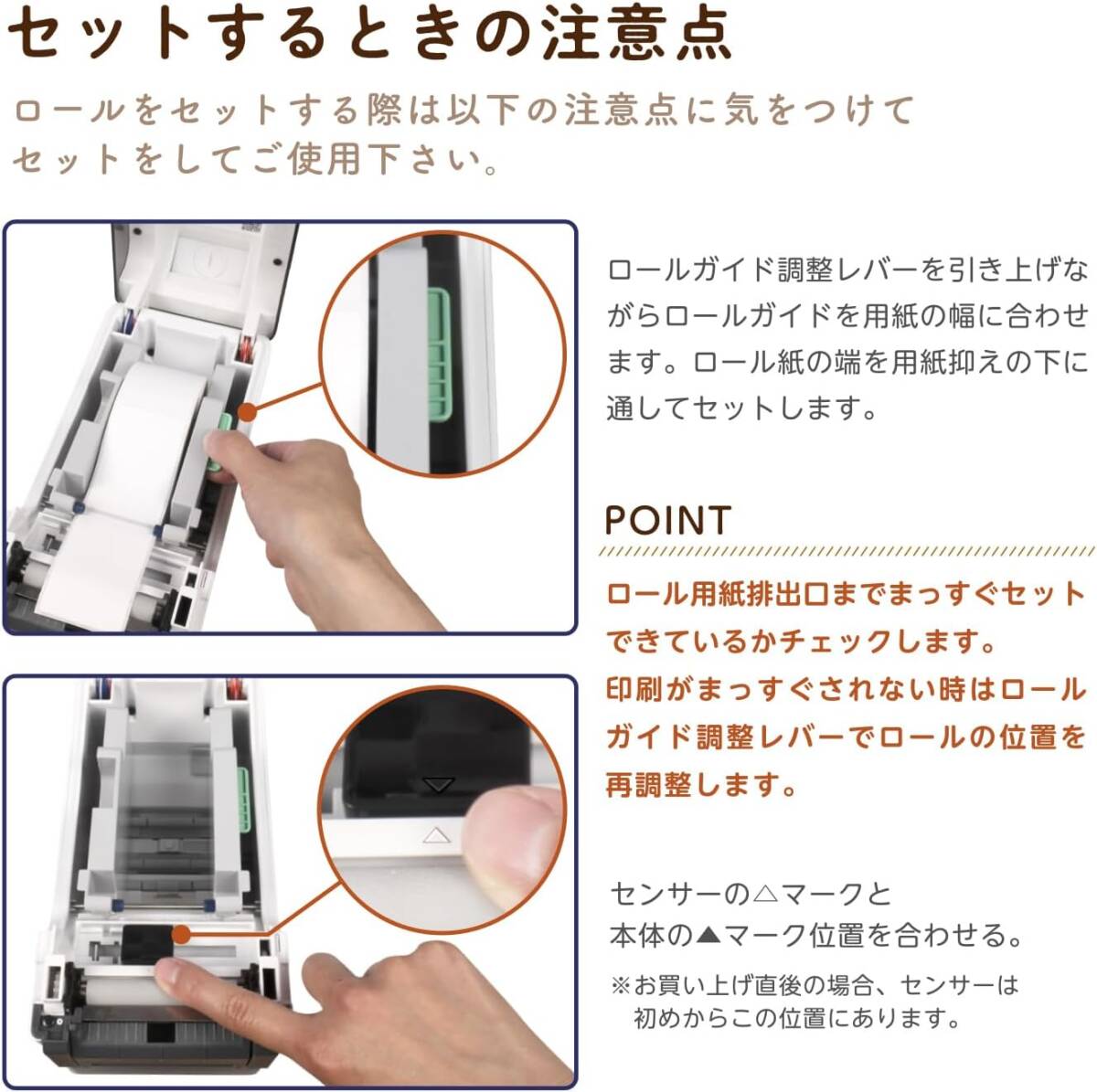 セットするときの注意点

ロールをセットする際は以下の注意点に気をつけてセットをしてご使用下さい。

ロールガイド調整レバーを引き上げながらロールガイドを用紙の幅に合わせます。ロール紙の端を用紙抑えの下に通してセットします。

POINT

ロール用紙排出口までまっすぐセットできているかチェックします。
印刷がまっすぐされない時はロールガイド調整レバーでロールの位置を再調整します。

センサーの△マークと
本体の▲マーク位置を合わせる。

※お買い上げ直後の場合、センサーは初めからこの位置にあります。