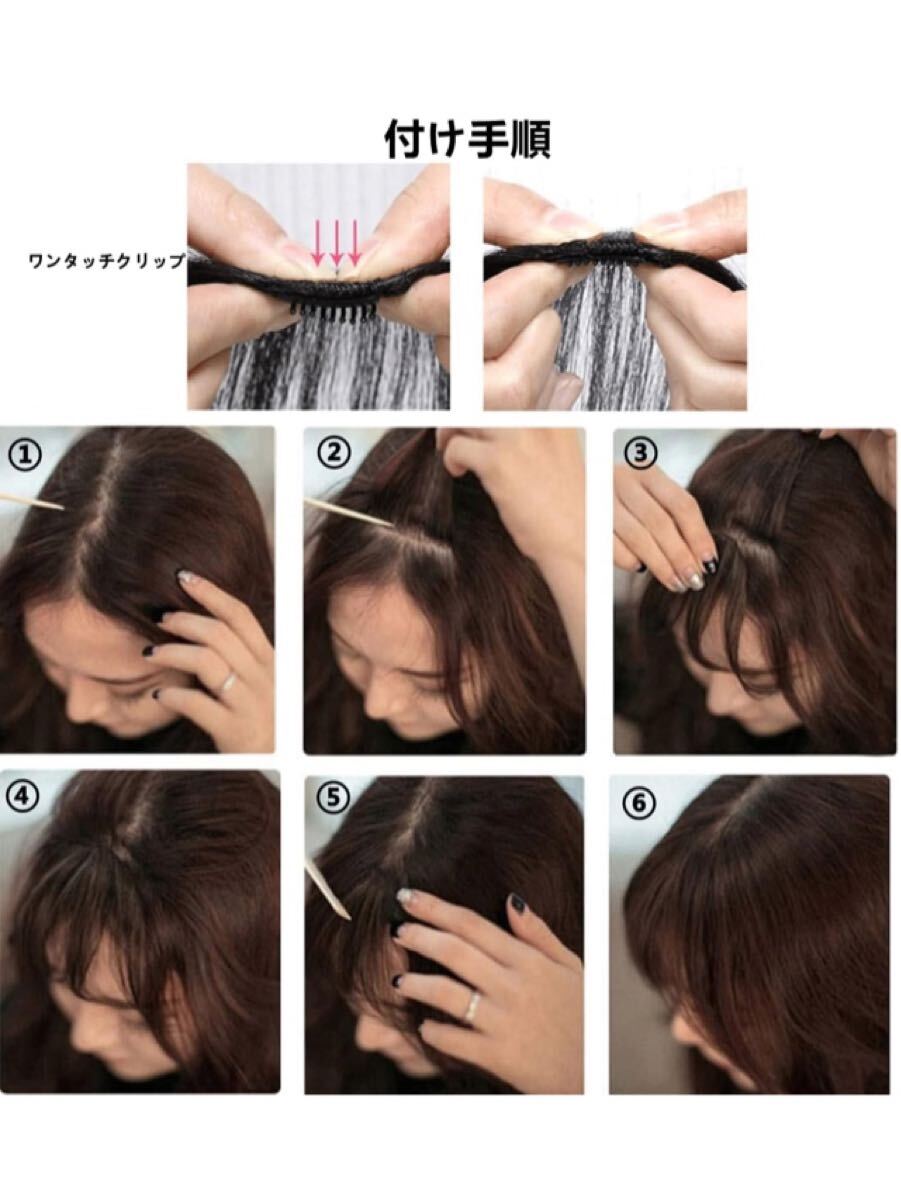 付け手順

ワンタッチクリップ

①

②

③

④

⑤

⑥