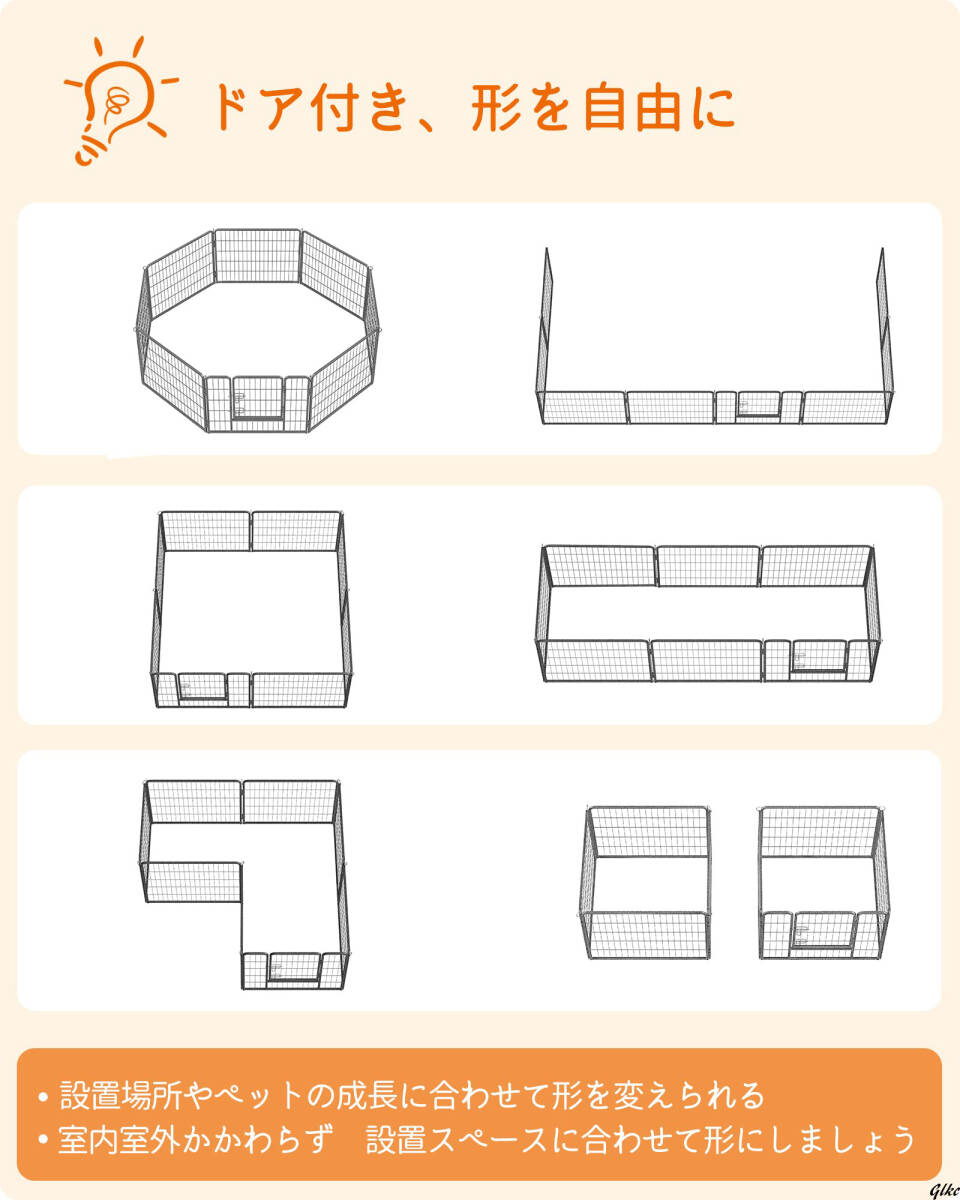 ドア付き、形を自由に

• 設置場所やペットの成長に合わせて形を変えられる
• 室内室外かかわらず　設置スペースに合わせて形にしましょう

Glkc