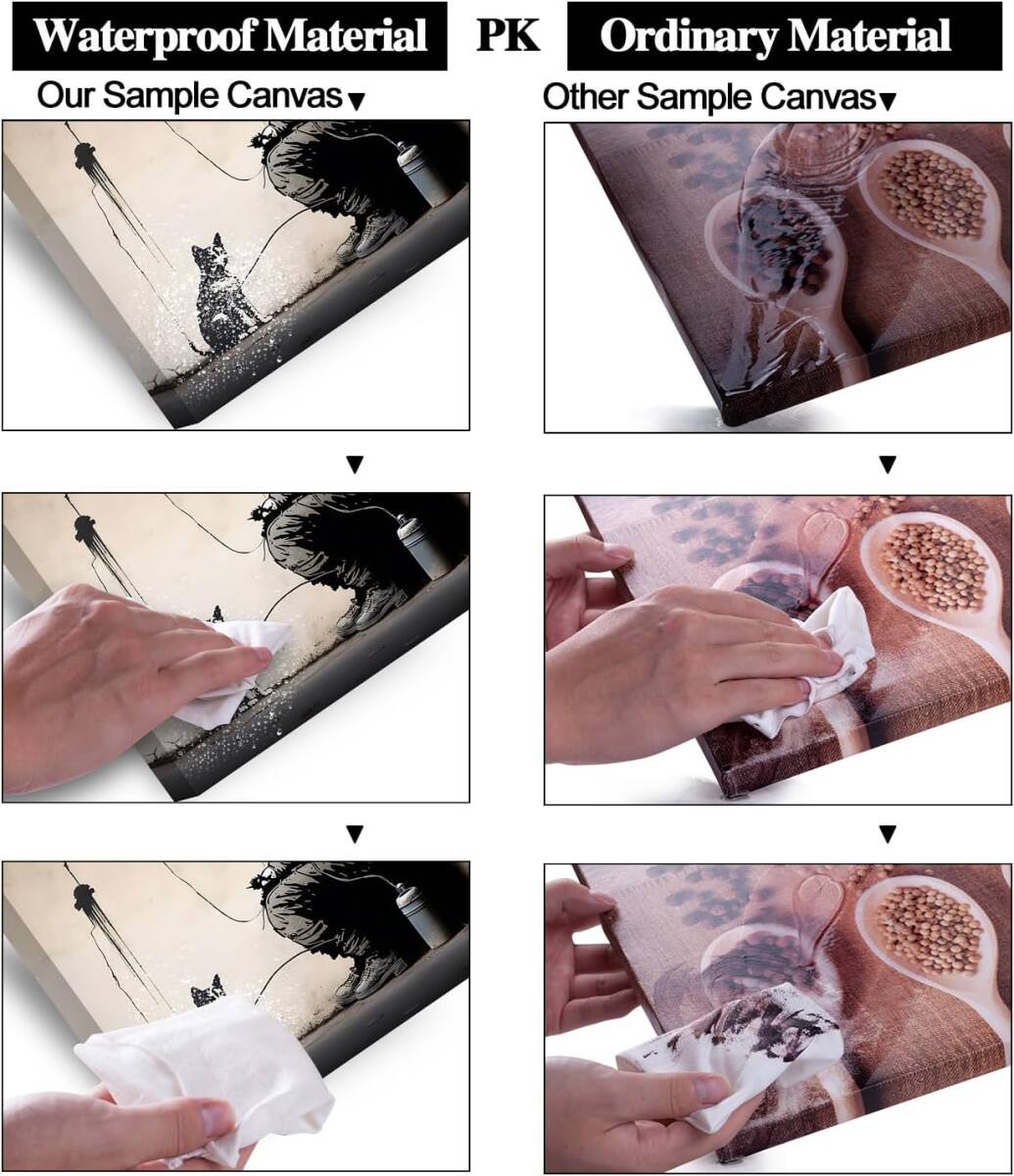 Waterproof Material PK Ordinary Material

Our Sample Canvas▼

Other Sample Canvas▼

▼

▼

▼

▼