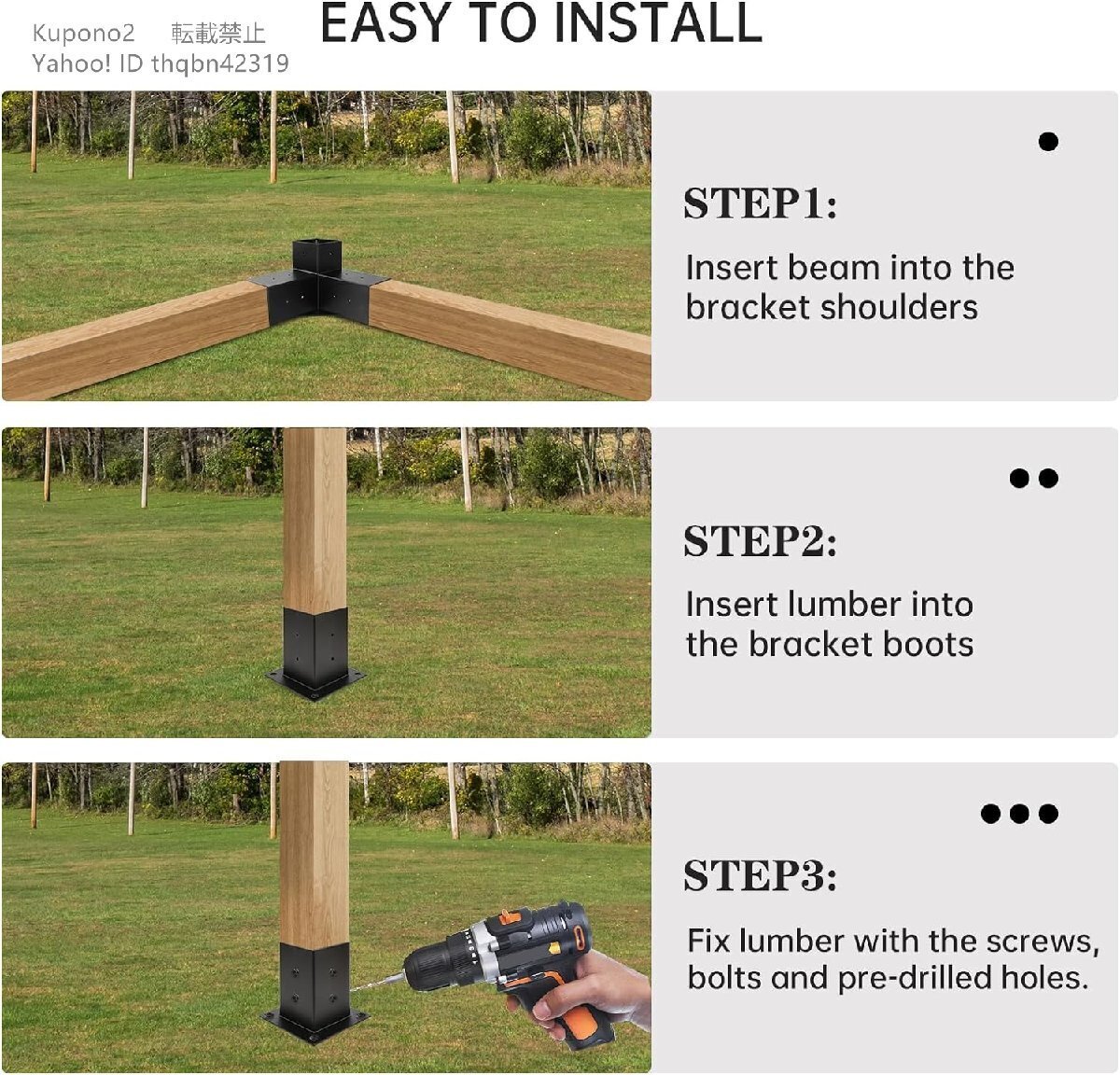 Kupono2 転載禁止
Yahoo! ID thqbn42319

EASY TO INSTALL

STEP1:

Insert beam into the bracket shoulders

STEP2:

Insert lumber into the bracket boots

STEP3:

Fix lumber with the screws, bolts and pre-drilled holes.