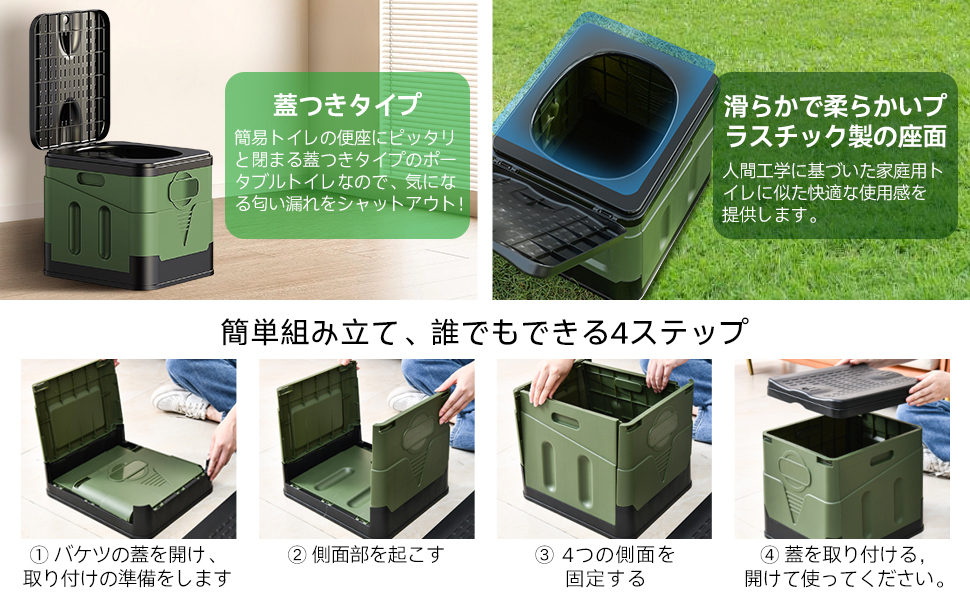 蓋つきタイプ

簡易トイレの便座にピッタリと閉まる蓋つきタイプのポータブルトイレなので、気になる匂い漏れをシャットアウト!

滑らかで柔らかいプラスチック製の座面

人間工学に基づいた家庭用トイレに似た快適な使用感を提供します。

簡単組み立て、誰でもできる4ステップ

① バケツの蓋を開け、取り付けの準備をします

② 側面部を起こす

③ 4つの側面を固定する

④ 蓋を取り付ける,開けて使ってください。