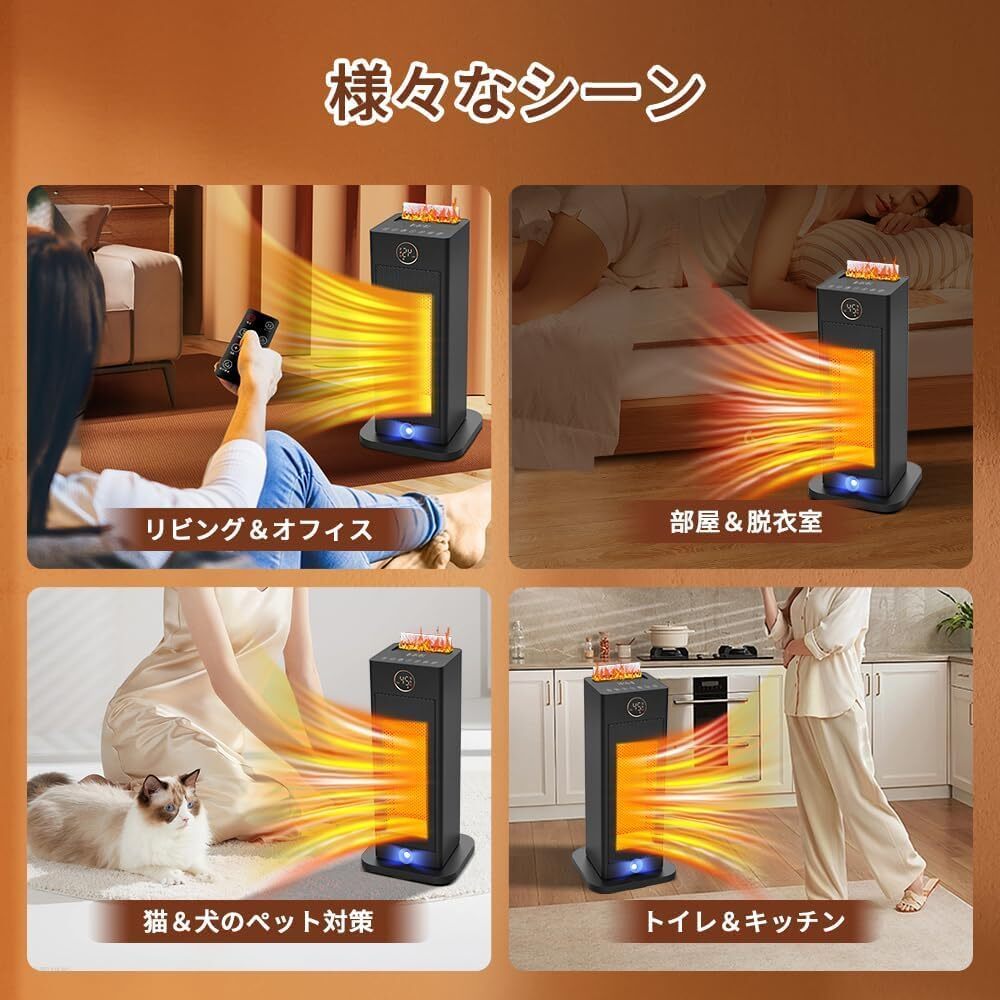 様々なシーン

リビング＆オフィス

部屋＆脱衣室

猫＆犬のペット対策

トイレ＆キッチン