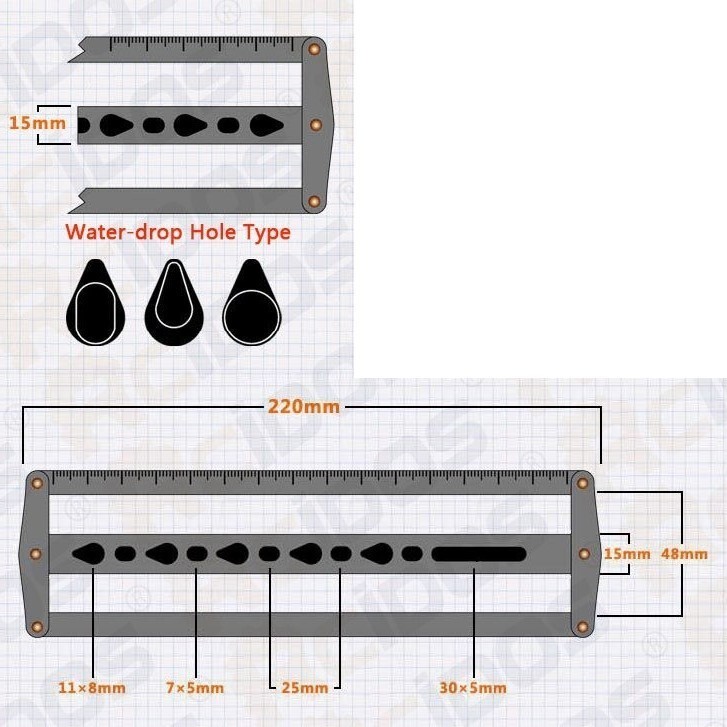 15mm

Water-drop Hole Type

220mm

15mm 48mm

11×8mm 7×5mm 25mm 30×5mm