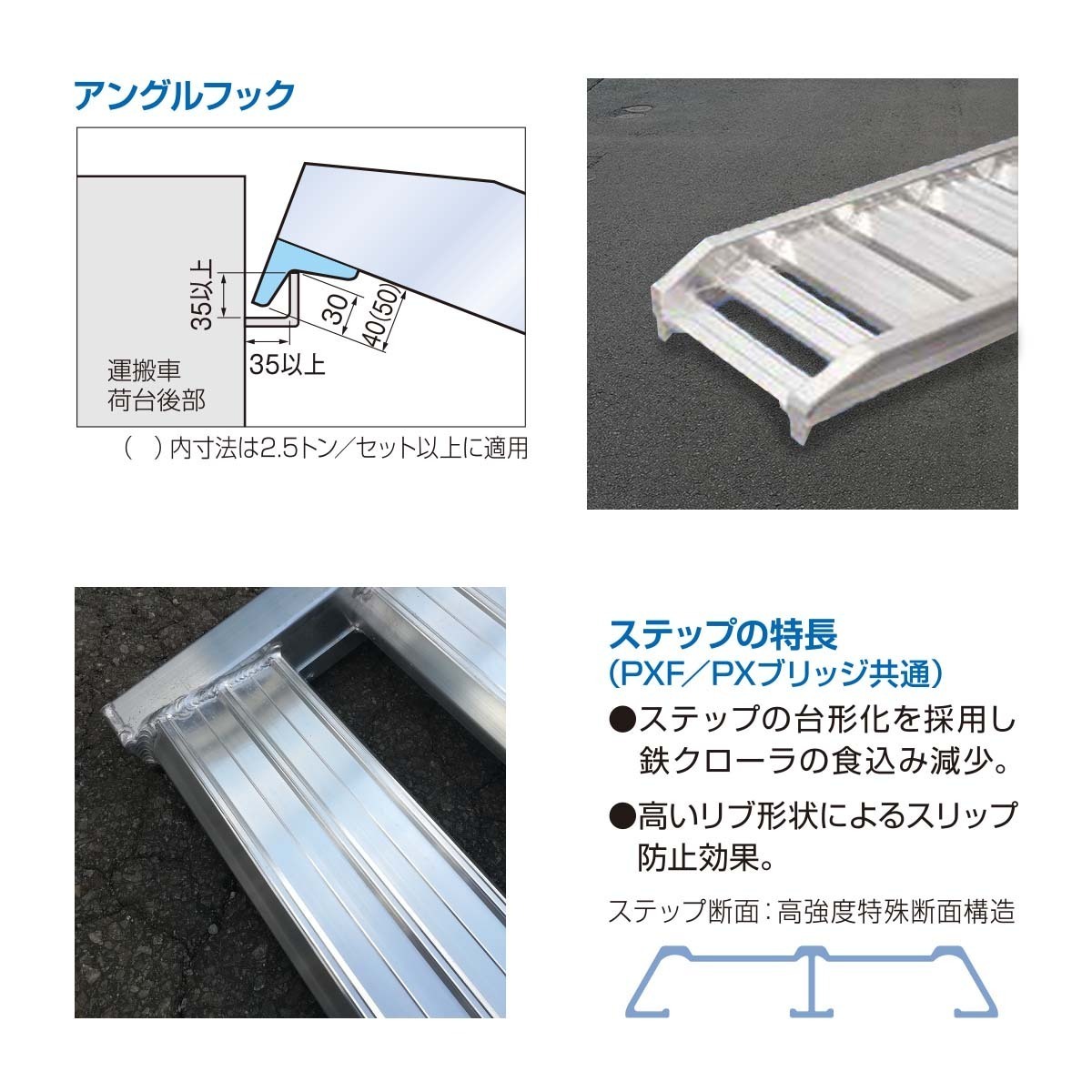 アングルフック

35以上

30

40(50)

35以上

運搬車
荷台後部

(　)内寸法は2.5トン/セット以上に適用

ステップの特長
(PXF/PXブリッジ共通)

●ステップの台形化を採用し鉄クローラの食込み減少。

●高いリブ形状によるスリップ防止効果。

ステップ断面:高強度特殊断面構造