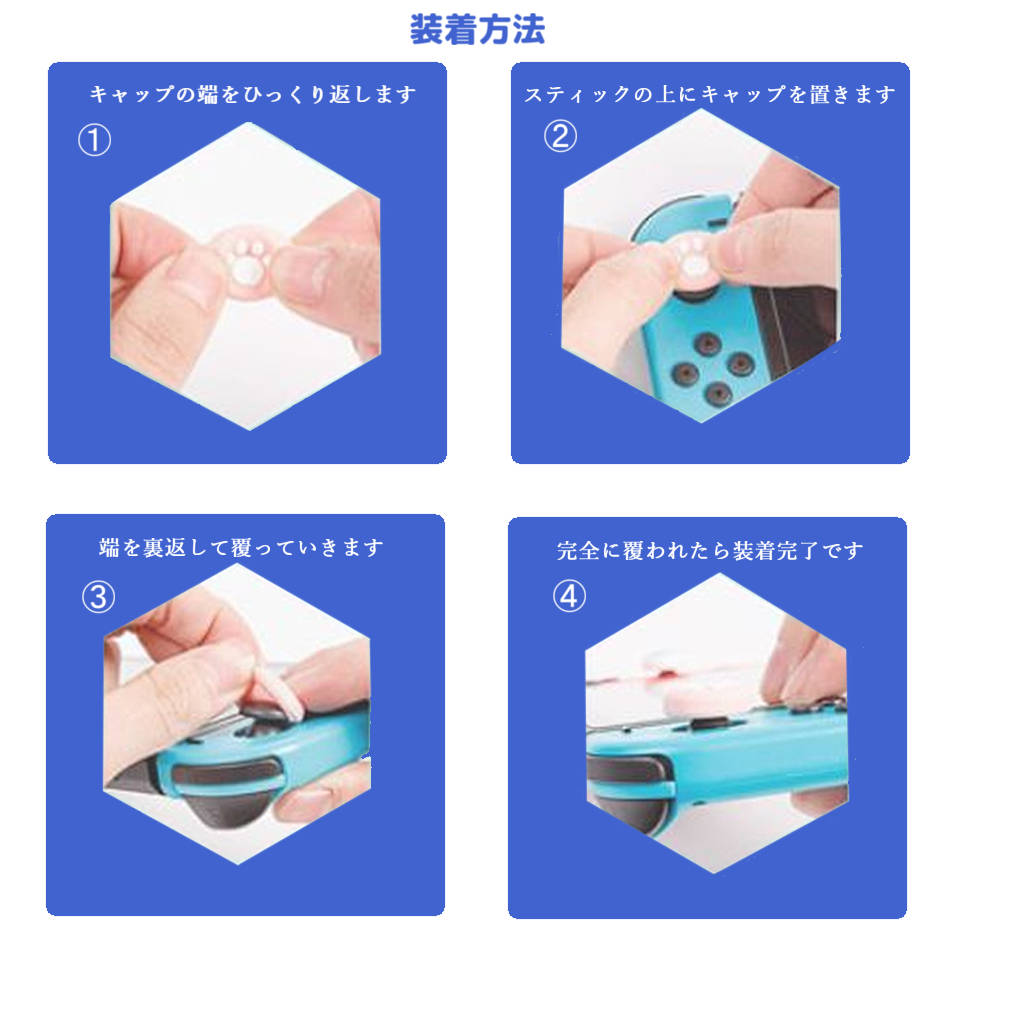 装着方法

キャップの端をひっくり返します
①

スティックの上にキャップを置きます
②

端を裏返して覆っていきます
③

完全に覆われたら装着完了です
④