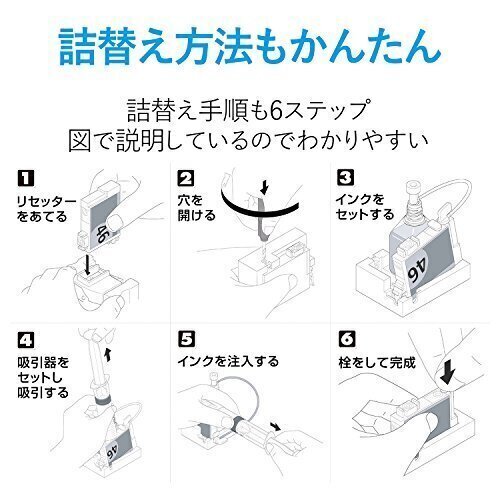 詰替え方法もかんたん

詰替え手順も6ステップ
図で説明しているのでわかりやすい

1
リセッターをあてる
46

2
穴を開ける

3
インクをセットする
46

4
吸引器をセットし吸引する
46

5
インクを注入する

6
栓をして完成