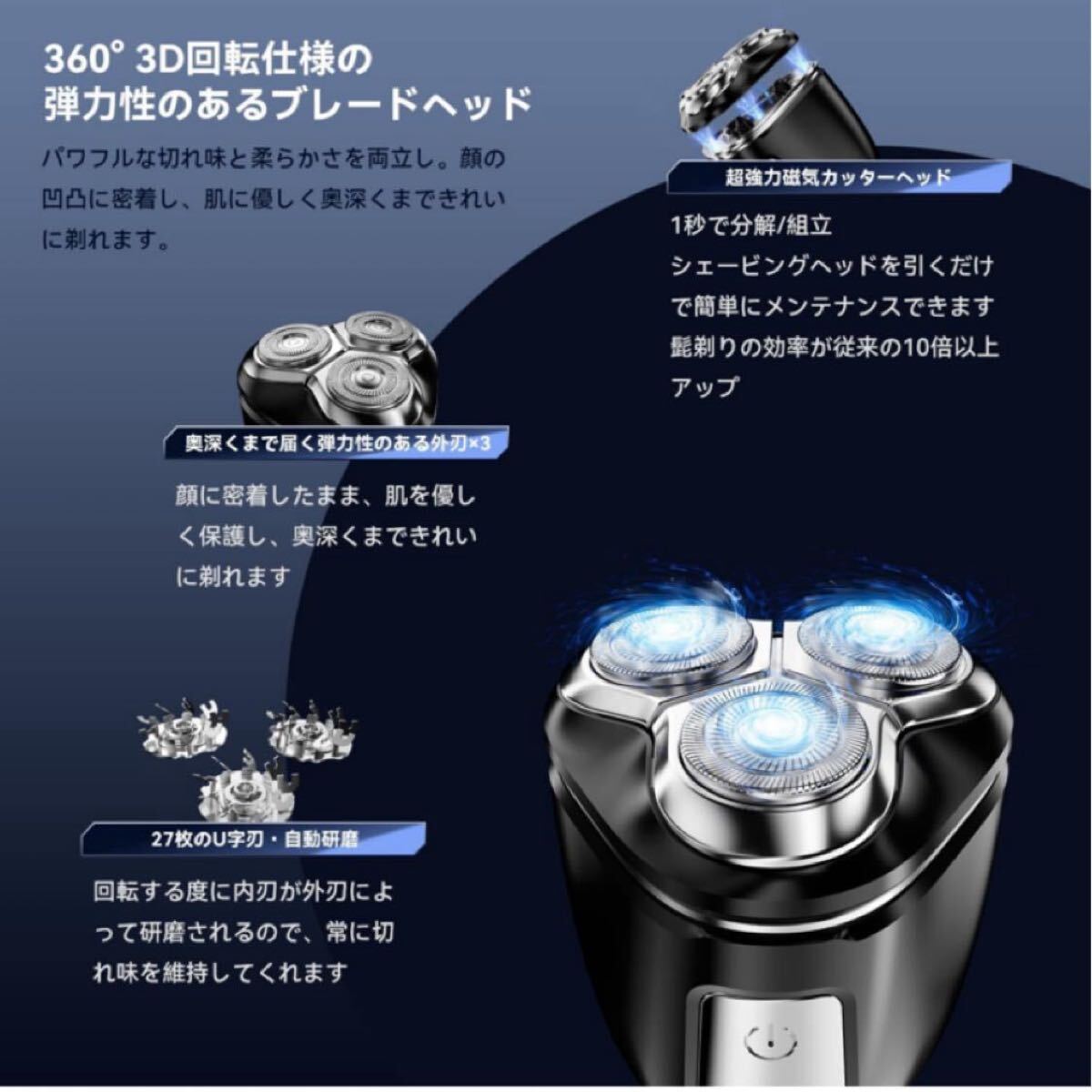 360° 3D回転仕様の
弾力性のあるブレードヘッド

パワフルな切れ味と柔らかさを両立し。顔の凹凸に密着し、肌に優しく奥深くまできれいに剃れます。

超強力磁気カッターヘッド

1秒で分解/組立
シェービングヘッドを引くだけで簡単にメンテナンスできます
髭剃りの効率が従来の10倍以上アップ

奥深くまで届く弾力性のある外刃×3

顔に密着したまま、肌を優しく保護し、奥深くまできれいに剃れます

27枚のU字刃・自動研磨

回転する度に内刃が外刃によって研磨されるので、常に切れ味を維持してくれます