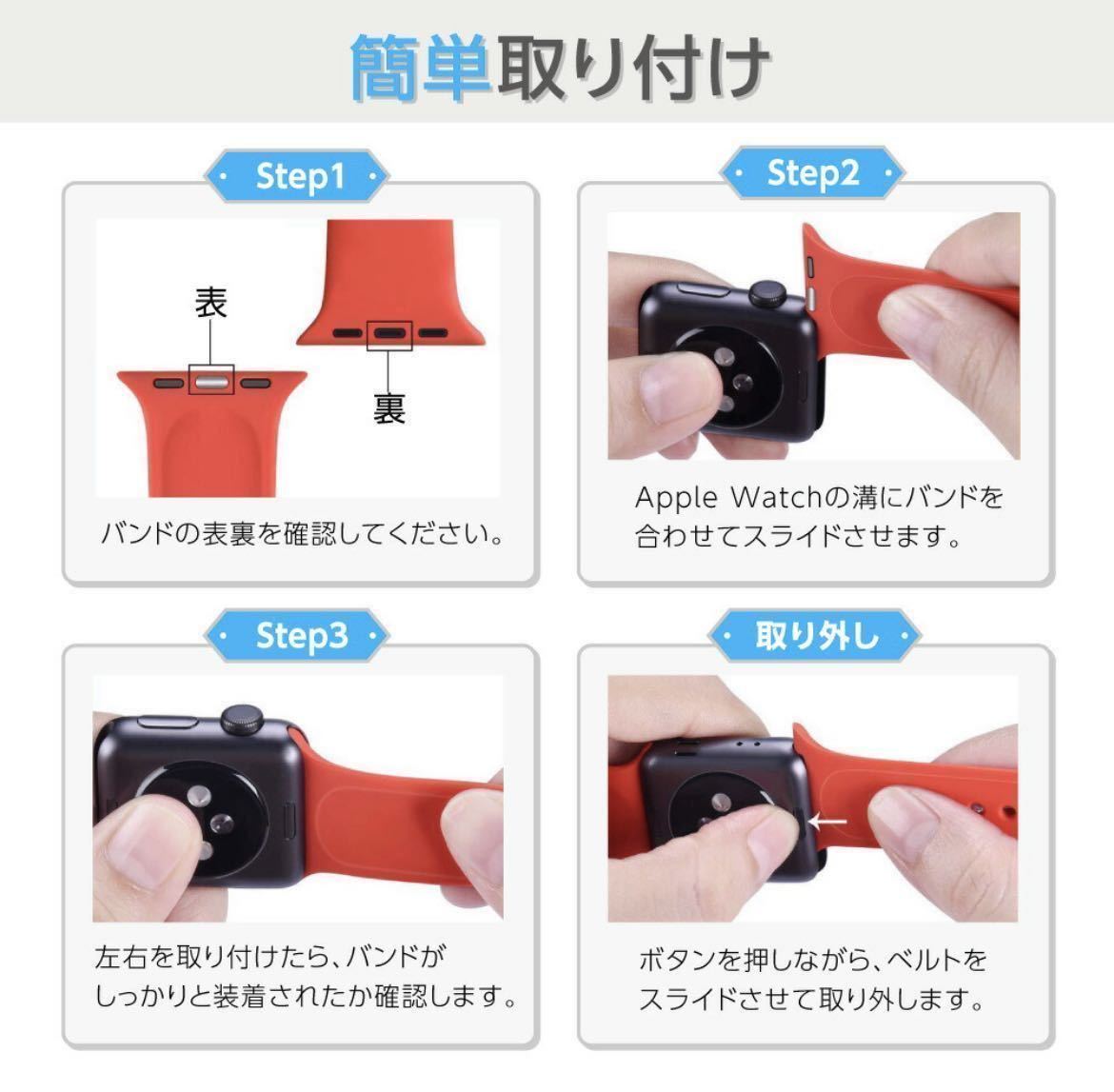 簡単取り付け

Step1

表

裏

バンドの表裏を確認してください。

Step2

Apple Watchの溝にバンドを合わせてスライドさせます。

Step3

左右を取り付けたら、バンドがしっかりと装着されたか確認します。

取り外し

ボタンを押しながら、ベルトをスライドさせて取り外します。