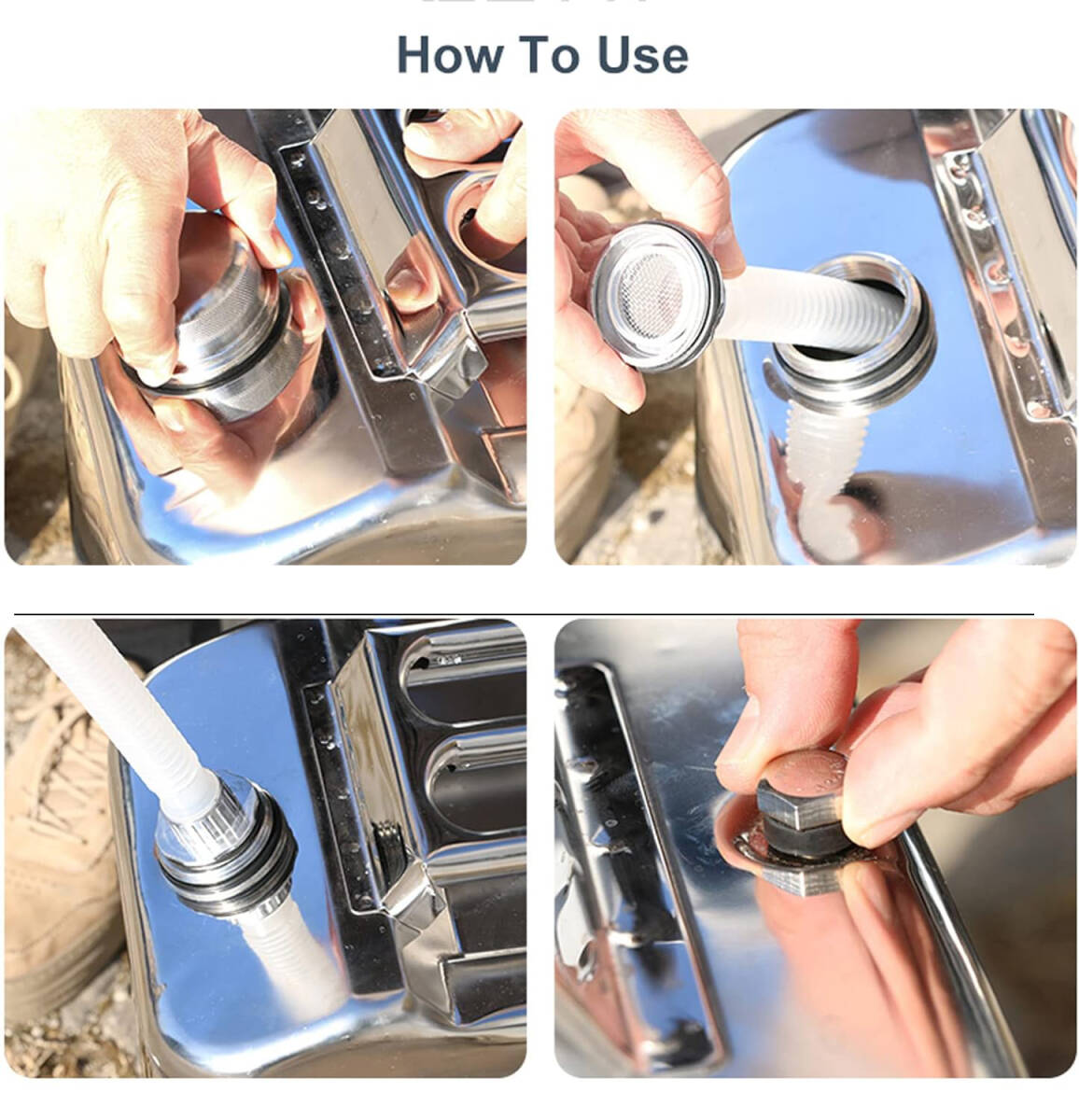 How To Use