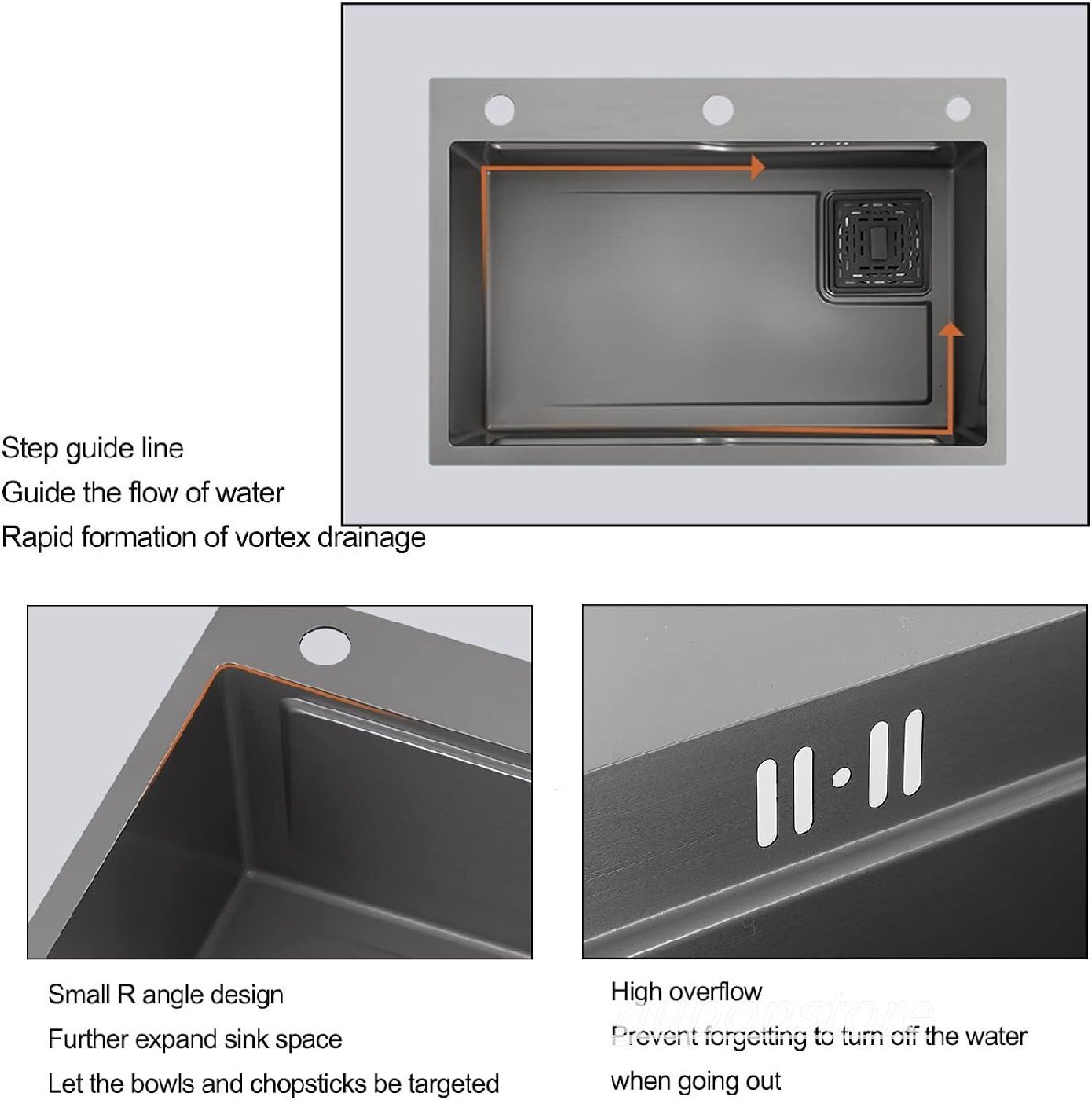 Step guide line
Guide the flow of water
Rapid formation of vortex drainage

Small R angle design
Further expand sink space
Let the bowls and chopsticks be targeted

High overflow
Prevent forgetting to turn off the water when going out

guoonstore