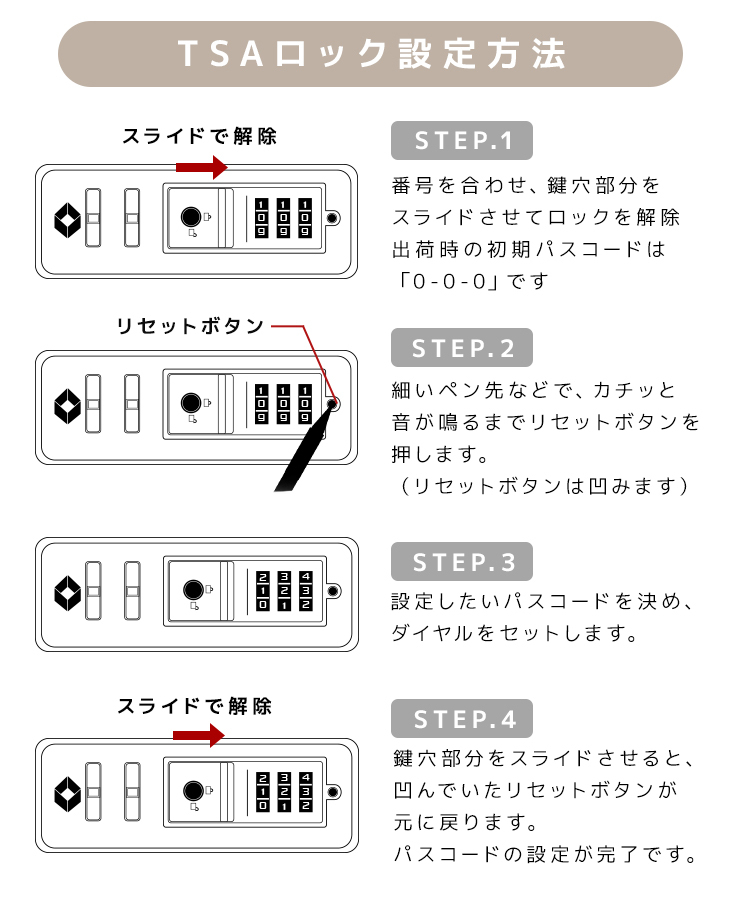 TSAロック設定方法

スライドで解除

1 1 1
0 0 0
9 9 9

STEP.1

番号を合わせ、鍵穴部分をスライドさせてロックを解除
出荷時の初期パスコードは「0-0-0」です

リセットボタン

1 1 1
0 0 0
9 9 9

STEP.2

細いペン先などで、カチッと音が鳴るまでリセットボタンを押します。
（リセットボタンは凹みます）

2 3 4
1 2 3
0 1 2

STEP.3

設定したいパスコードを決め、ダイヤルをセットします。

スライドで解除

2 3 4
1 2 3
0 1 2

STEP.4

鍵穴部分をスライドさせると、凹んでいたリセットボタンが元に戻ります。
パスコードの設定が完了です。