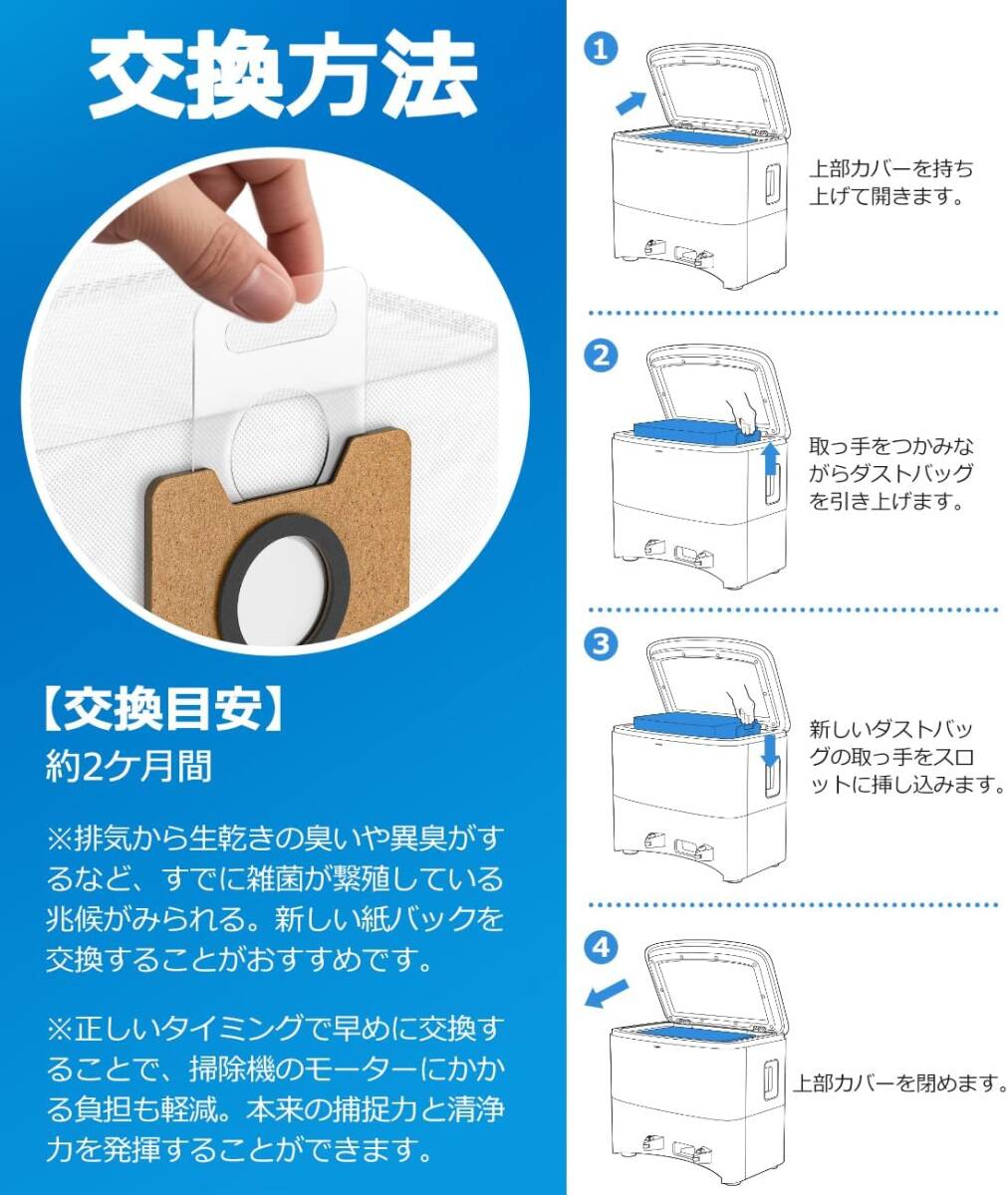 交換方法

【交換目安】
約2ケ月間

※排気から生乾きの臭いや異臭がするなど、すでに雑菌が繁殖している兆候がみられる。新しい紙バックを交換することがおすすめです。

※正しいタイミングで早めに交換することで、掃除機のモーターにかかる負担も軽減。本来の捕捉力と清浄力を発揮することができます。

1
上部カバーを持ち上げて開きます。

2
取っ手をつかみながらダストバッグを引き上げます。

3
新しいダストバッグの取っ手をスロットに挿し込みます。

4
上部カバーを閉めます。