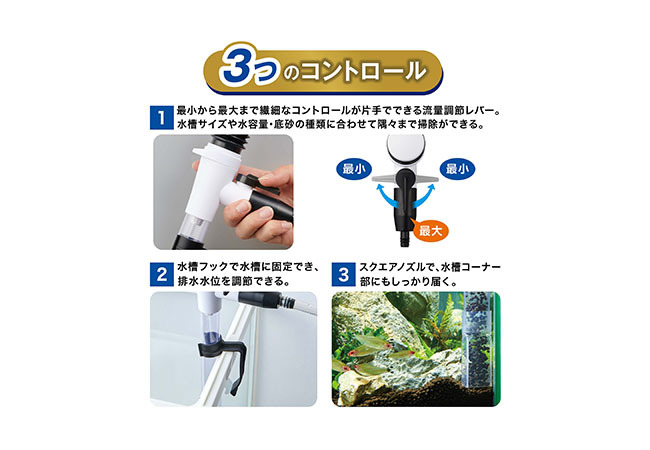 3つのコントロール

1 最小から最大まで繊細なコントロールが片手でできる流量調節レバー。水槽サイズや水容量・底砂の種類に合わせて隅々まで掃除ができる。

最小 最小 最大

2 水槽フックで水槽に固定でき、排水水位を調節できる。

3 スクエアノズルで、水槽コーナー部にもしっかり届く。