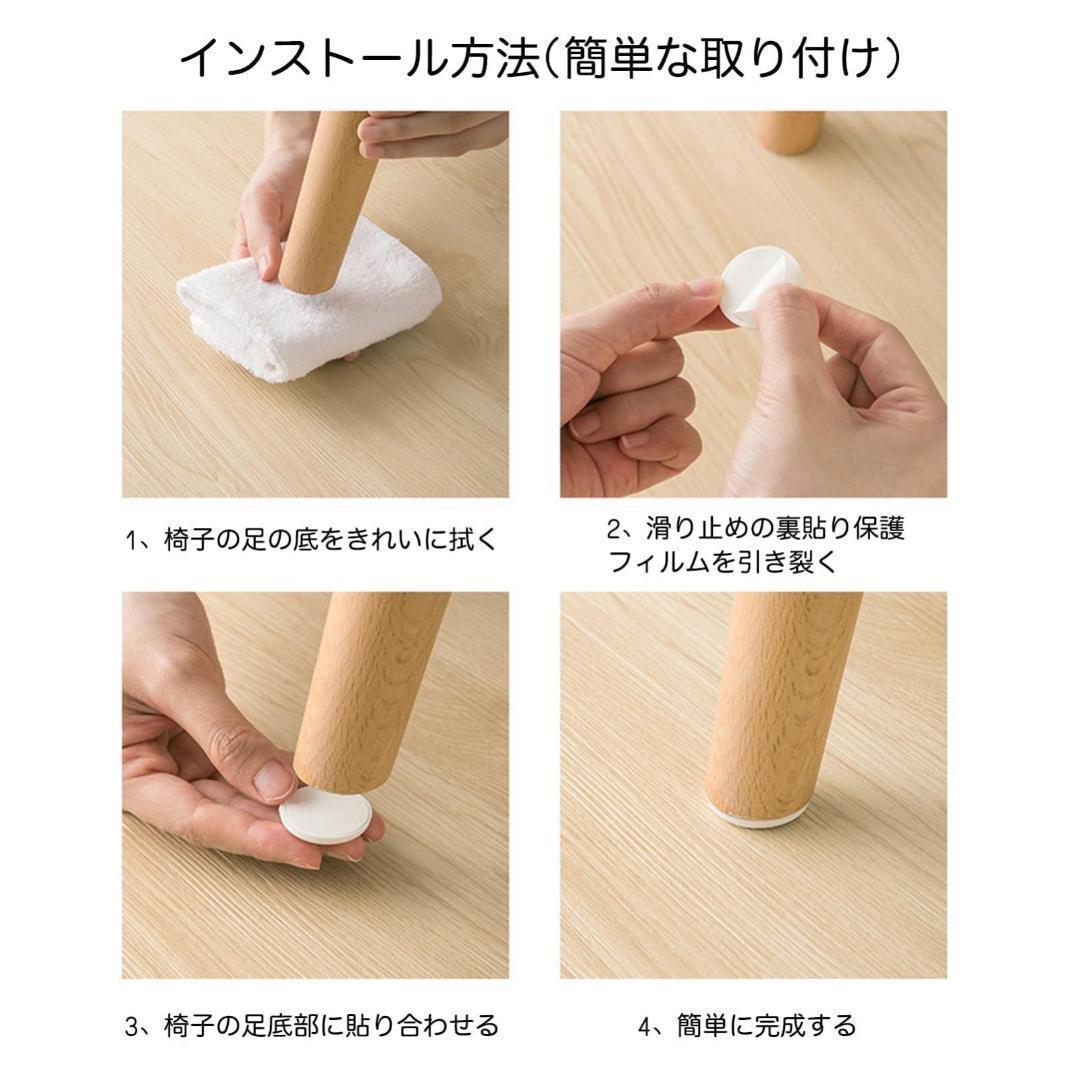 インストール方法(簡単な取り付け)

1、椅子の足の底をきれいに拭く

2、滑り止めの裏貼り保護フィルムを引き裂く

3、椅子の足底部に貼り合わせる

4、簡単に完成する