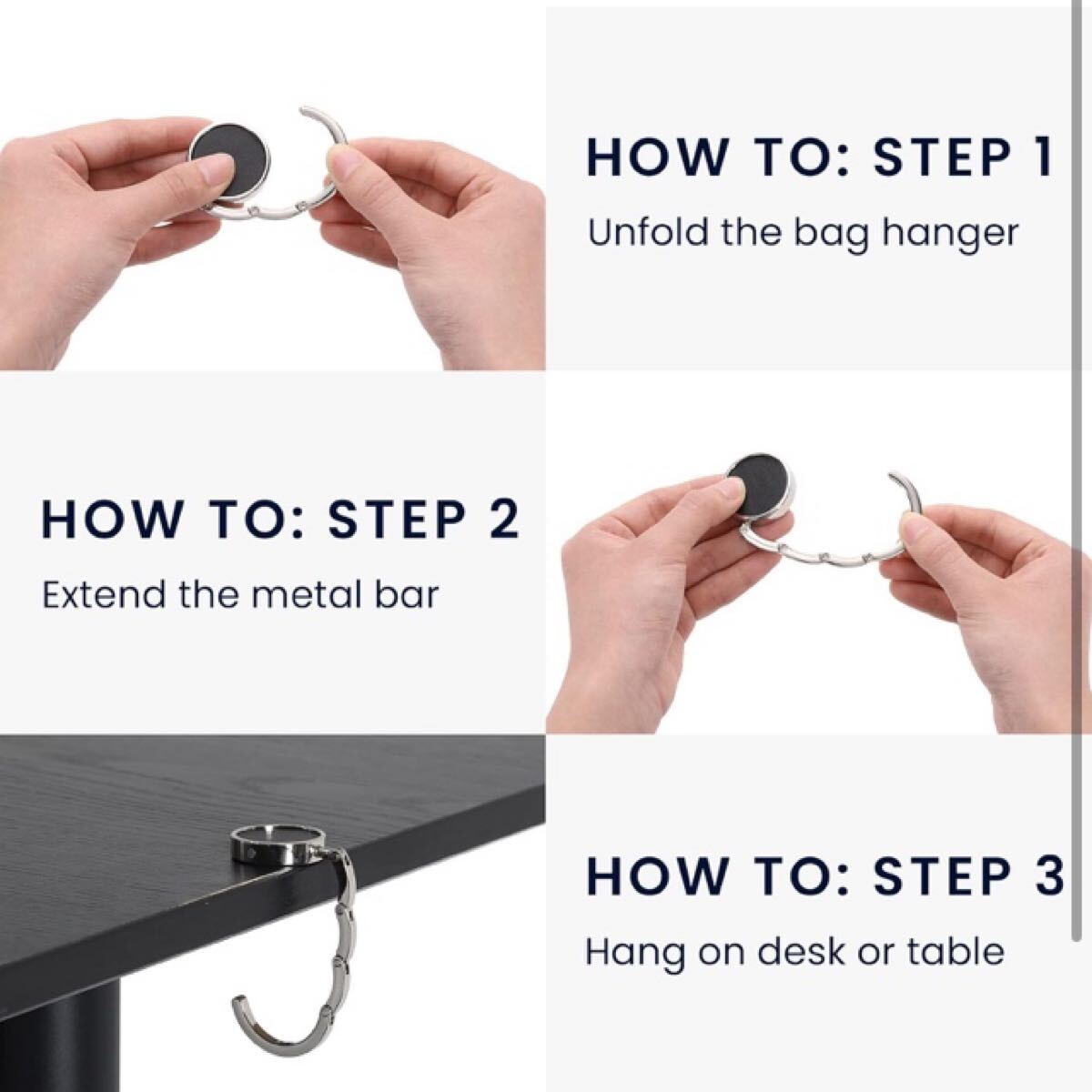 HOW TO: STEP 1

Unfold the bag hanger

HOW TO: STEP 2

Extend the metal bar

HOW TO: STEP 3

Hang on desk or table