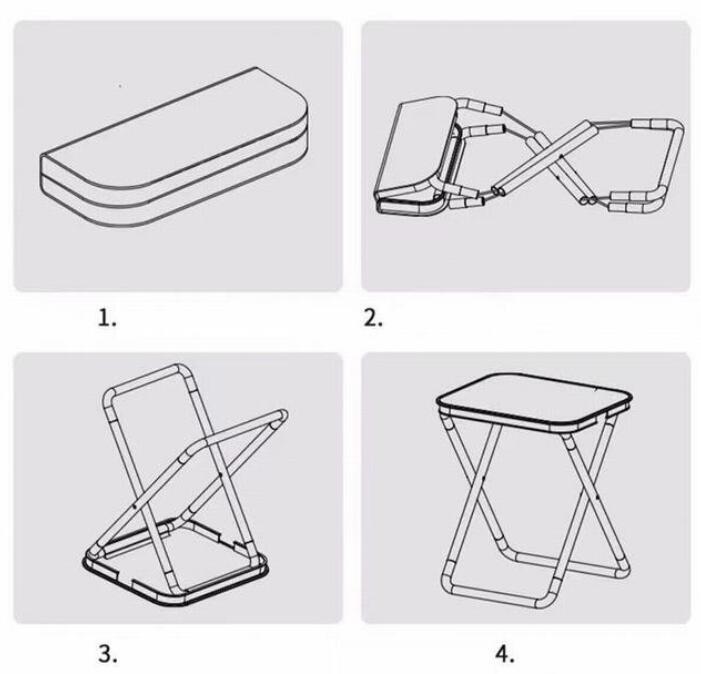 1.

2.

3.

4.