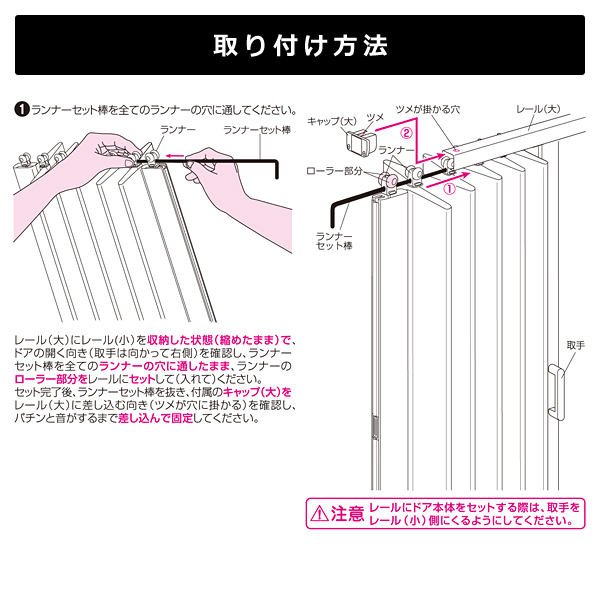 取り付け方法

❶ランナーセット棒を全てのランナーの穴に通してください。

ランナー
ランナーセット棒

レール(大)にレール(小)を収納した状態(縮めたまま)で、ドアの開く向き(取手は向かって右側)を確認し、ランナーセット棒を全てのランナーの穴に通したまま、ランナーのローラー部分をレールにセットして(入れて)ください。
セット完了後、ランナーセット棒を抜き、付属のキャップ(大)をレール(大)に差し込む向き(ツメが穴に掛かる)を確認し、パチンと音がするまで差し込んで固定してください。

キャップ(大)
ツメ
ツメが掛かる穴
レール(大)
②
ランナー
ローラー部分
①
ランナーセット棒
取手

⚠注意 レールにドア本体をセットする際は、取手をレール(小)側にくるようにしてください。