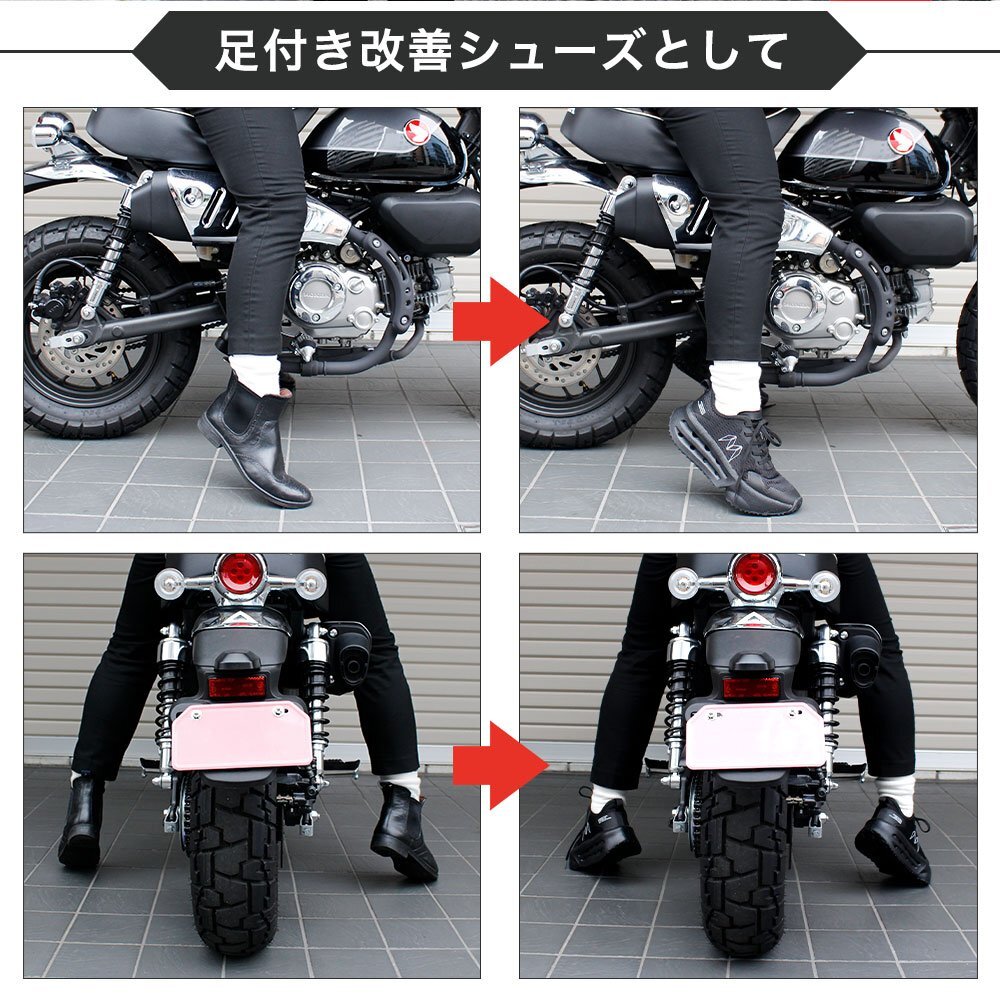 足付き改善シューズとして