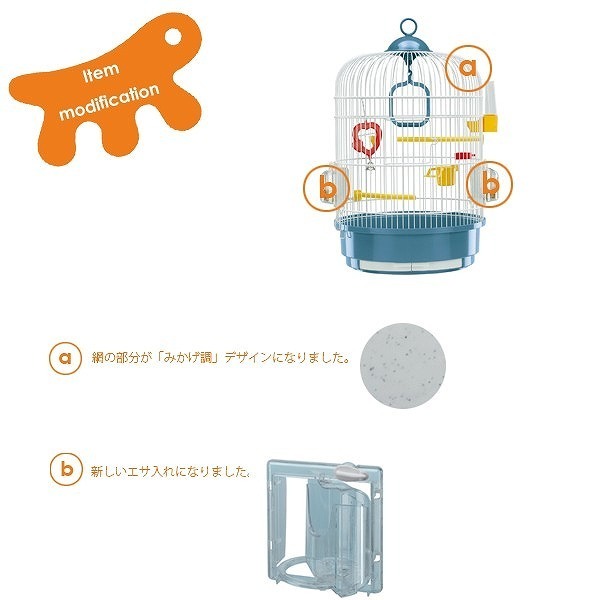 Item modification

a

b

b

a 網の部分が「みかげ調」デザインになりました。

b 新しいエサ入れになりました。