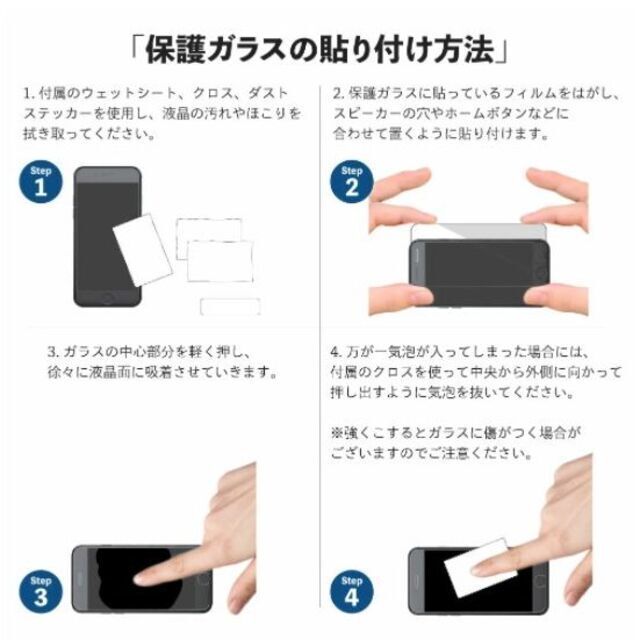 「保護ガラスの貼り付け方法」

1. 付属のウェットシート、クロス、ダストステッカーを使用し、液晶の汚れやほこりを拭き取ってください。

Step 1

2. 保護ガラスに貼っているフィルムをはがし、スピーカーの穴やホームボタンなどに合わせて置くように貼り付けます。

Step 2

3. ガラスの中心部分を軽く押し、徐々に液晶面に吸着させていきます。

Step 3

4. 万が一気泡が入ってしまった場合には、付属のクロスを使って中央から外側に向かって押し出すように気泡を抜いてください。

※強くこするとガラスに傷がつく場合がございますのでご注意ください。

Step 4