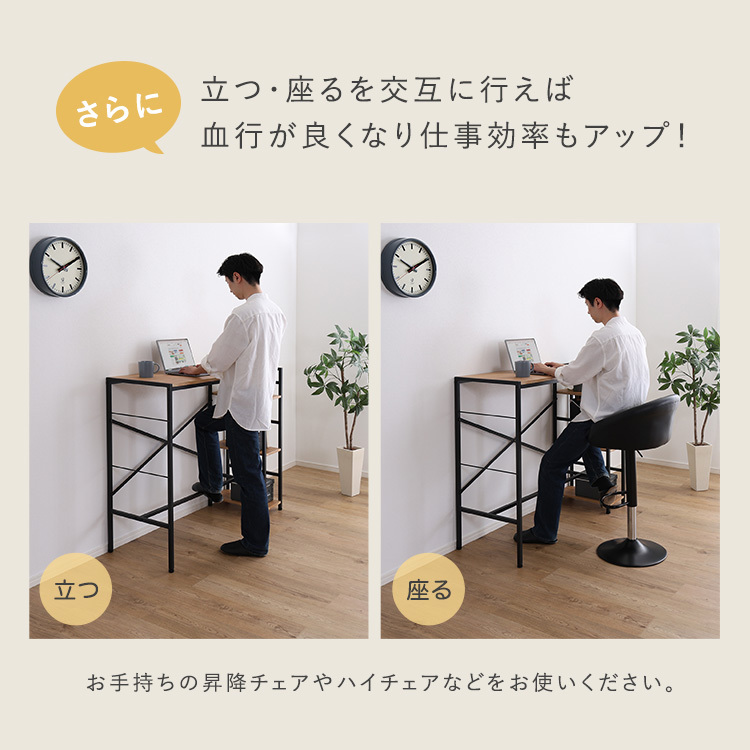 さらに

立つ・座るを交互に行えば
血行が良くなり仕事効率もアップ！

立つ

座る

お手持ちの昇降チェアやハイチェアなどをお使いください。