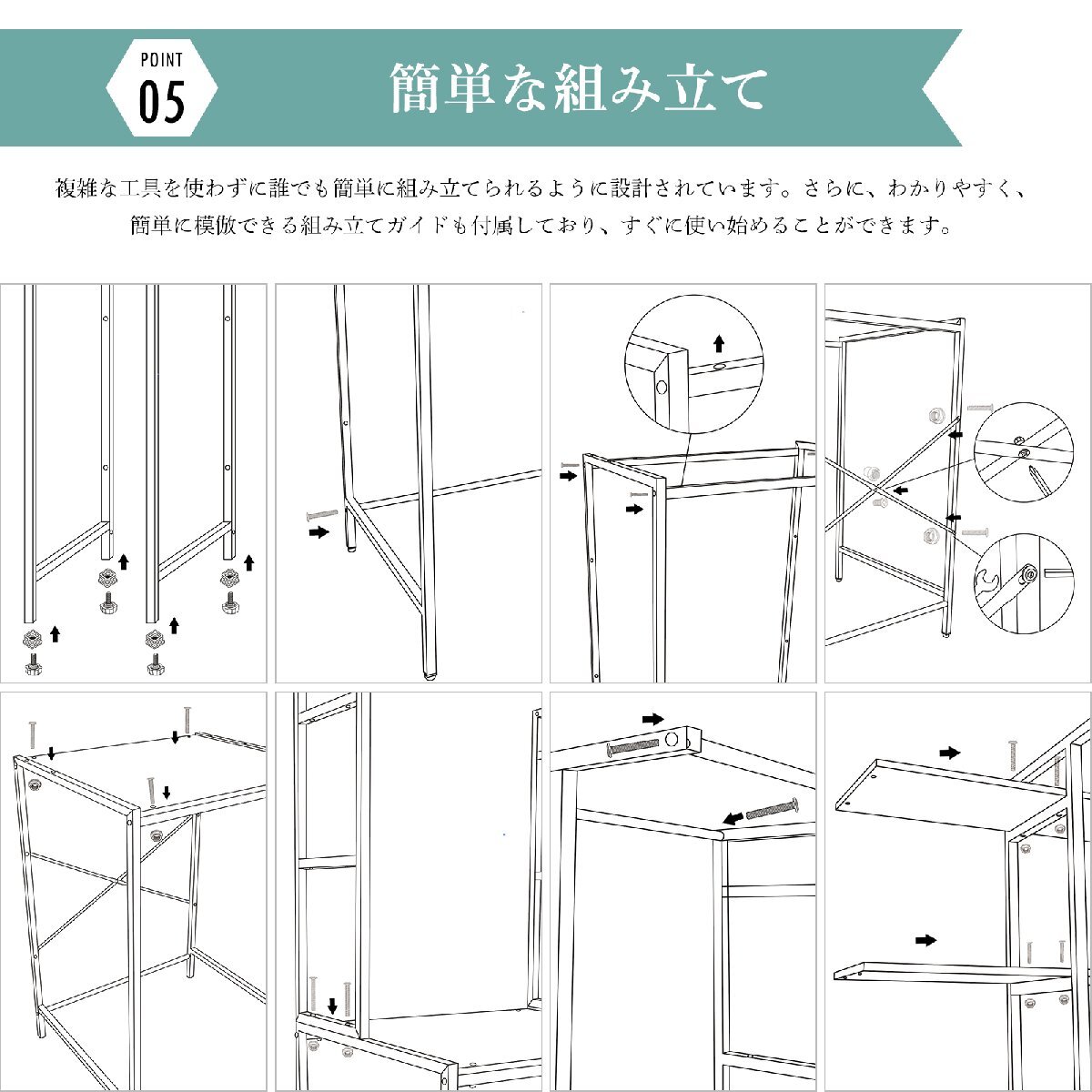 POINT
05

簡単な組み立て

複雑な工具を使わずに誰でも簡単に組み立てられるように設計されています。さらに、わかりやすく、簡単に模倣できる組み立てガイドも付属しており、すぐに使い始めることができます。