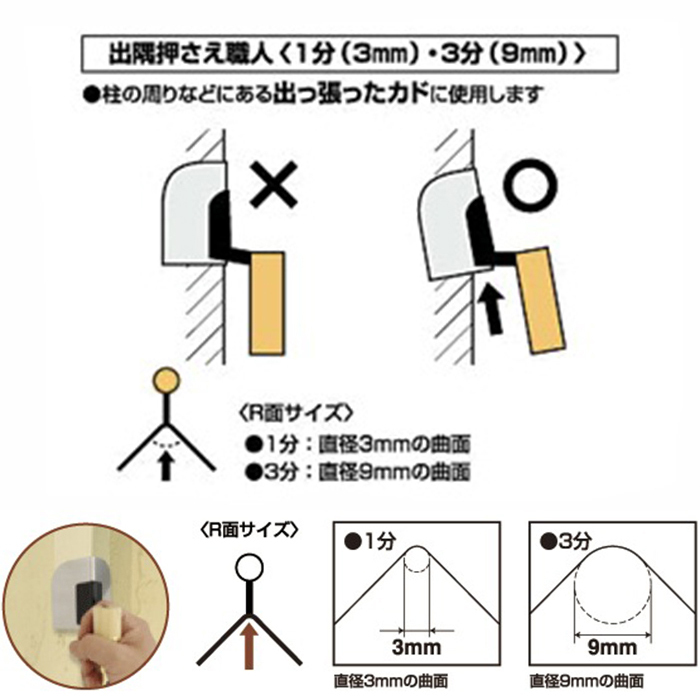 出隅押さえ職人〈1分（3mm）・3分（9mm）〉

●柱の周りなどにある出っ張ったカドに使用します

×

○

〈R面サイズ〉
●1分：直径3mmの曲面
●3分：直径9mmの曲面

〈R面サイズ〉

●1分

3mm

直径3mmの曲面

●3分

9mm

直径9mmの曲面