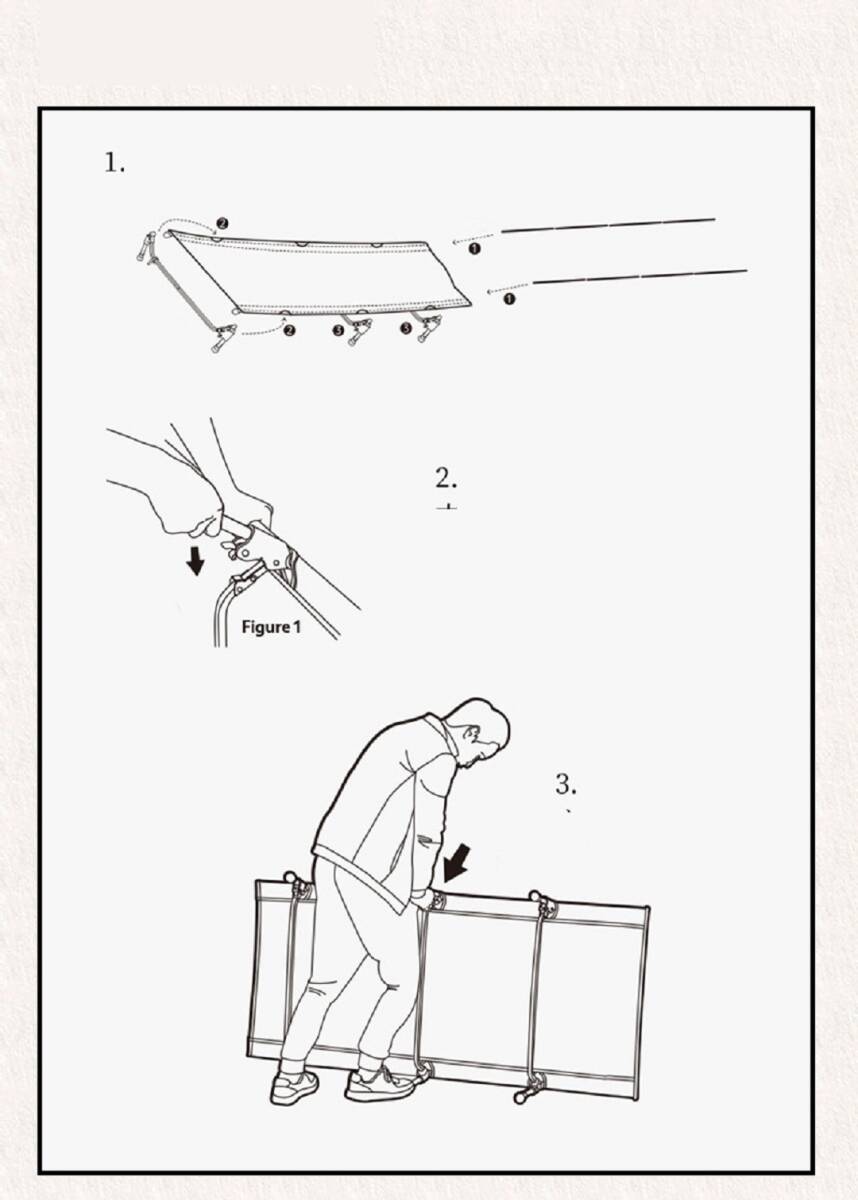 1.

❷

❶

❶

❷ ❸ ❸

2.

Figure 1

3.