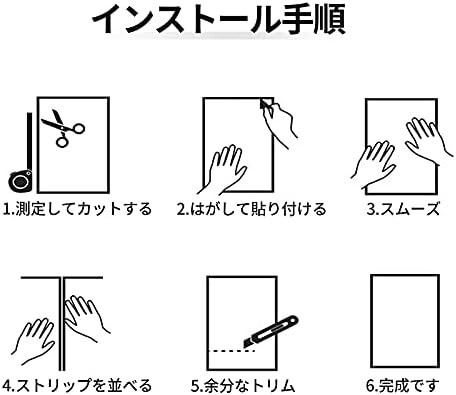 インストール手順

1.測定してカットする

2.はがして貼り付ける

3.スムーズ

4.ストリップを並べる

5.余分なトリム

6.完成です