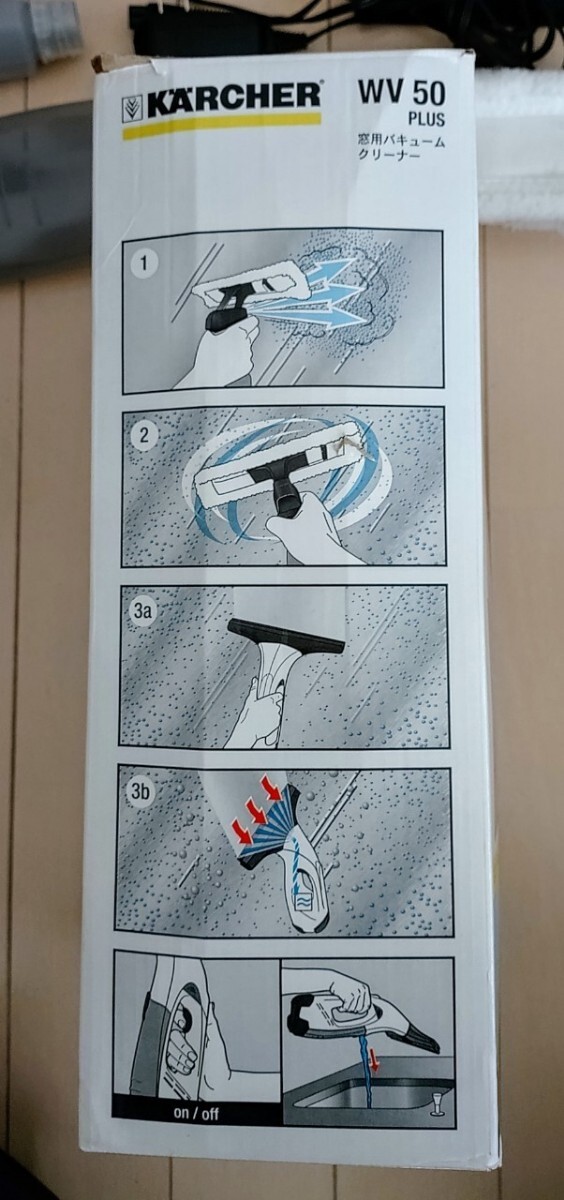 KÄRCHER

WV 50
PLUS
窓用バキューム
クリーナー

1

2

3a

3b

on / off