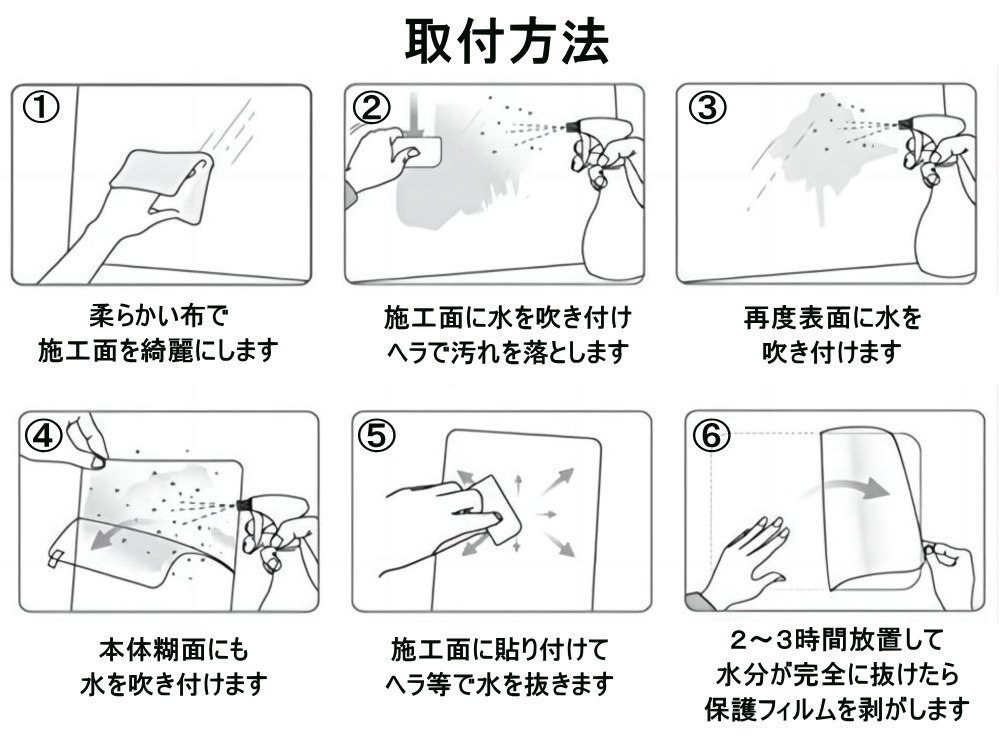 取付方法

①

柔らかい布で
施工面を綺麗にします

②

施工面に水を吹き付け
ヘラで汚れを落とします

③

再度表面に水を
吹き付けます

④

本体糊面にも
水を吹き付けます

⑤

施工面に貼り付けて
ヘラ等で水を抜きます

⑥

2～3時間放置して
水分が完全に抜けたら
保護フィルムを剥がします